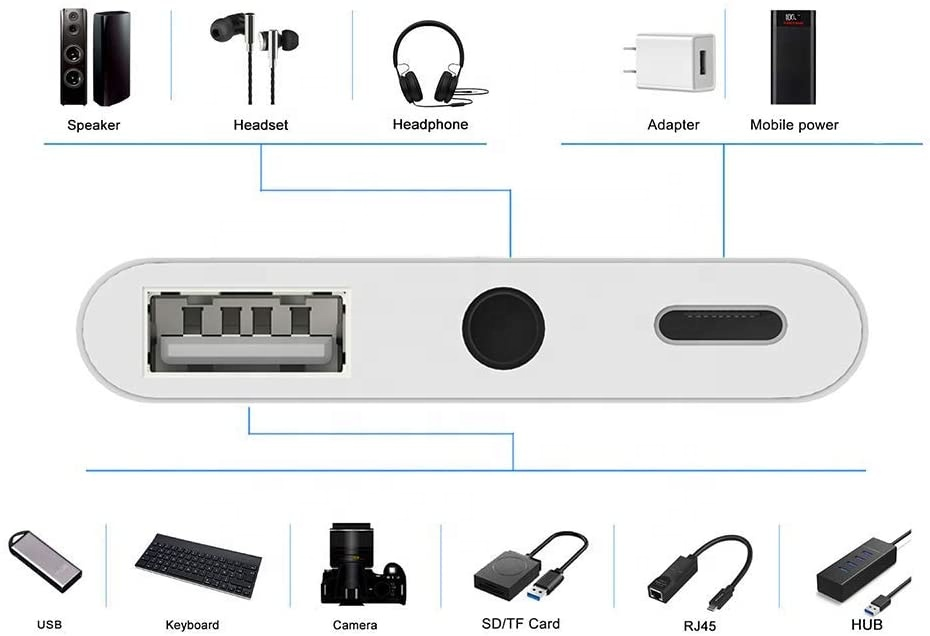 Speaker
Headset
Headphone
Adapter
Mobile power
USB
Keyboard
Camera
SD/TF Card
RJ45
HUB