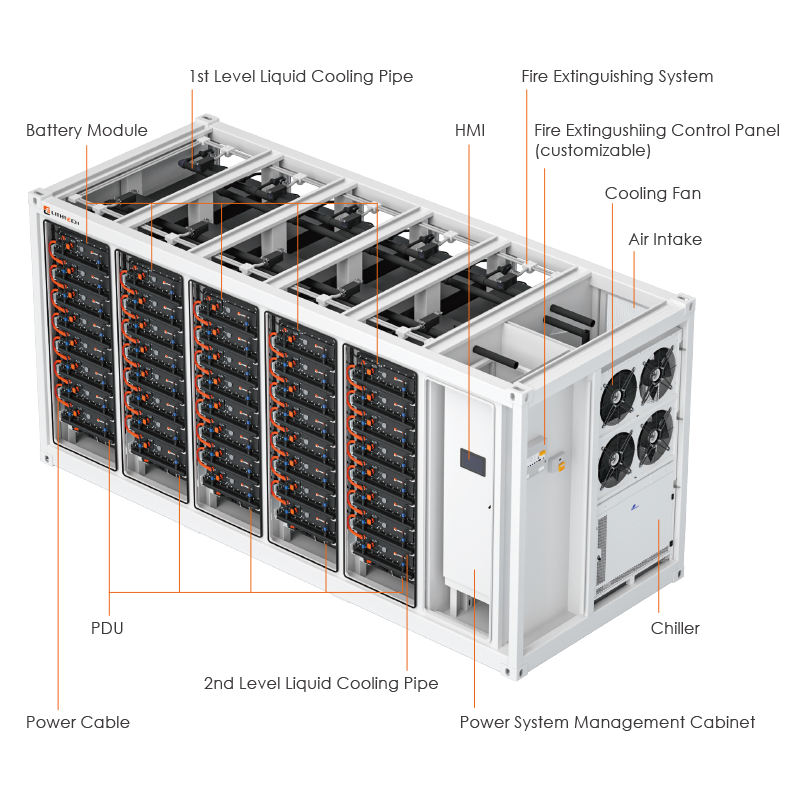 1st Level Liquid Cooling Pipe

Fire Extinguishing System

Battery Module

HMI

Fire Extingushiing Control Panel (customizable)

Cooling Fan

Air Intake

LITHTECH

PDU

Chiller

2nd Level Liquid Cooling Pipe

Power Cable

Power System Management Cabinet