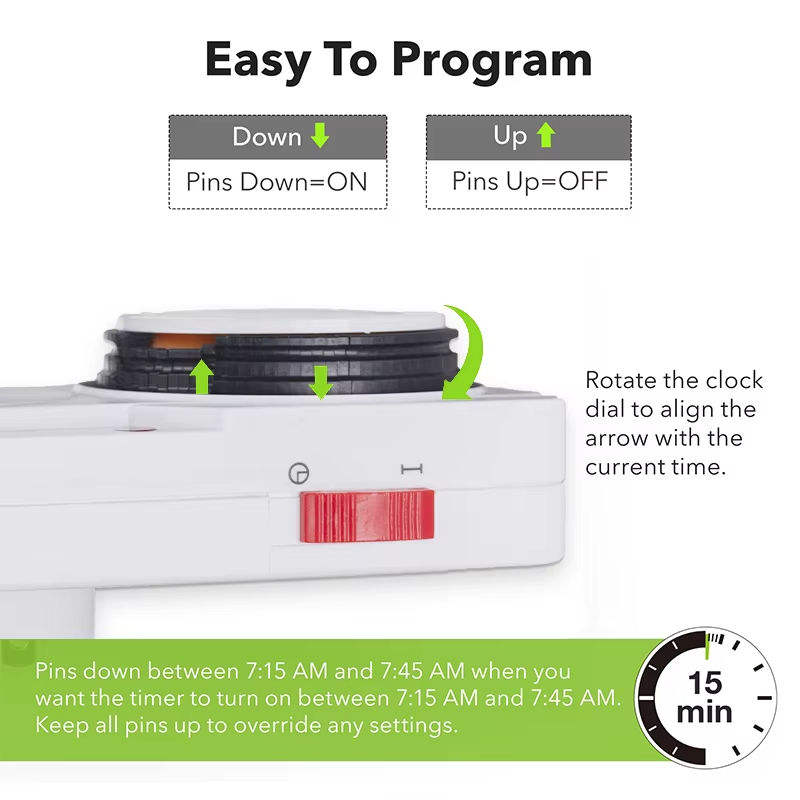 Easy To Program

Down

Pins Down=ON

Up

Pins Up=OFF

Rotate the clock dial to align the arrow with the current time.

Pins down between 7:15 AM and 7:45 AM when you want the timer to turn on between 7:15 AM and 7:45 AM. Keep all pins up to override any settings.

15 min