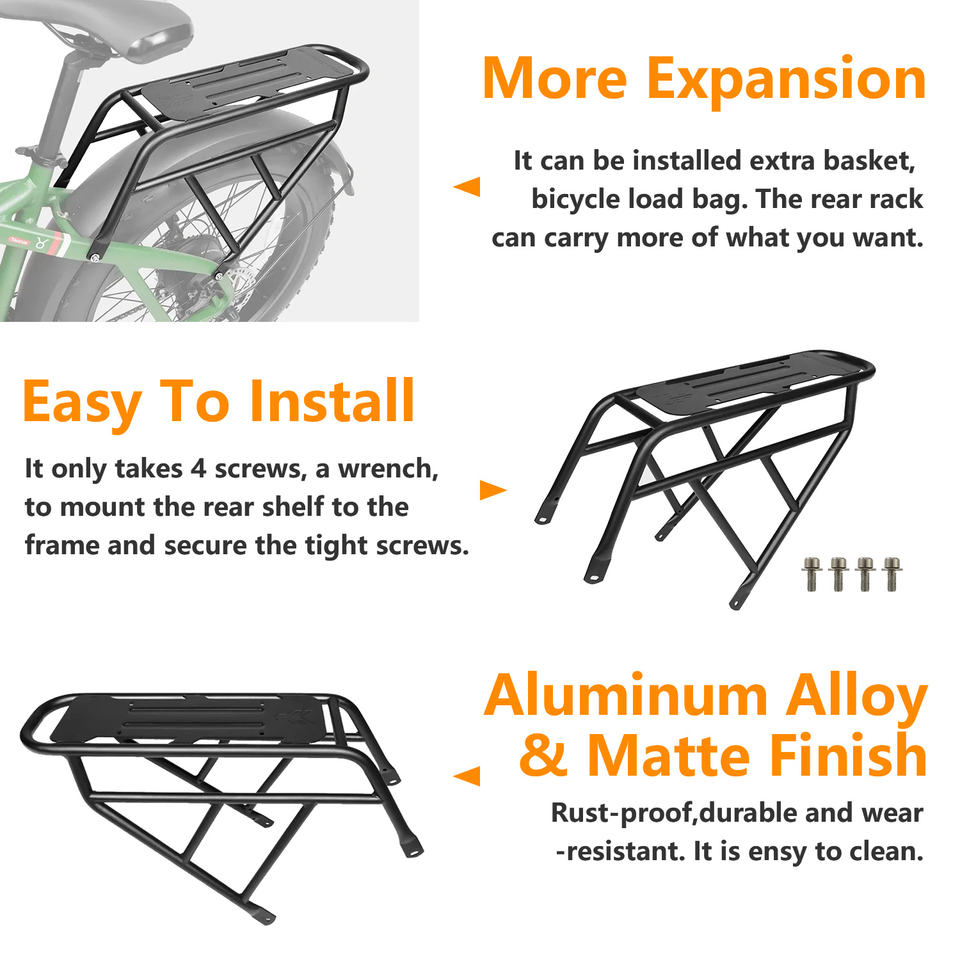 More Expansion

It can be installed extra basket, bicycle load bag. The rear rack can carry more of what you want.

Easy To Install

It only takes 4 screws, a wrench, to mount the rear shelf to the frame and secure the tight screws.

Aluminum Alloy & Matte Finish

Rust-proof,durable and wear -resistant. It is ensy to clean.