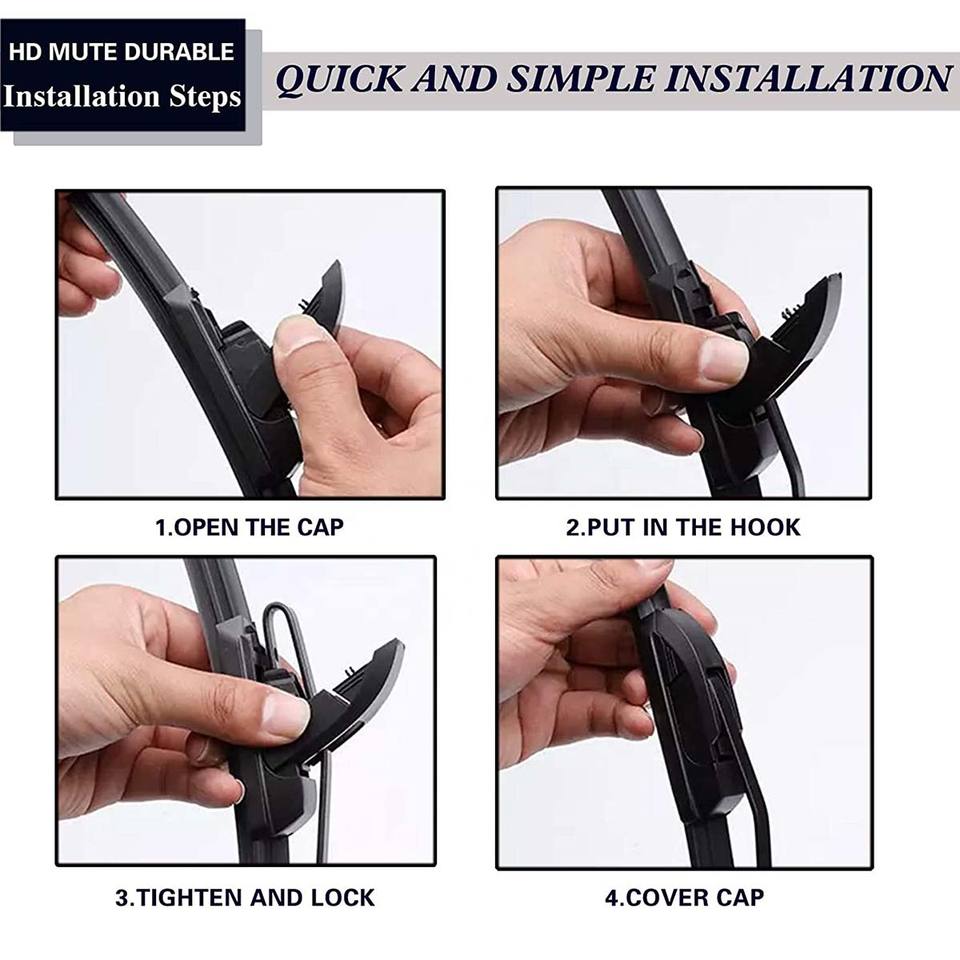 HD MUTE DURABLE
Installation Steps

QUICK AND SIMPLE INSTALLATION

1.OPEN THE CAP

2.PUT IN THE HOOK

3.TIGHTEN AND LOCK

4.COVER CAP