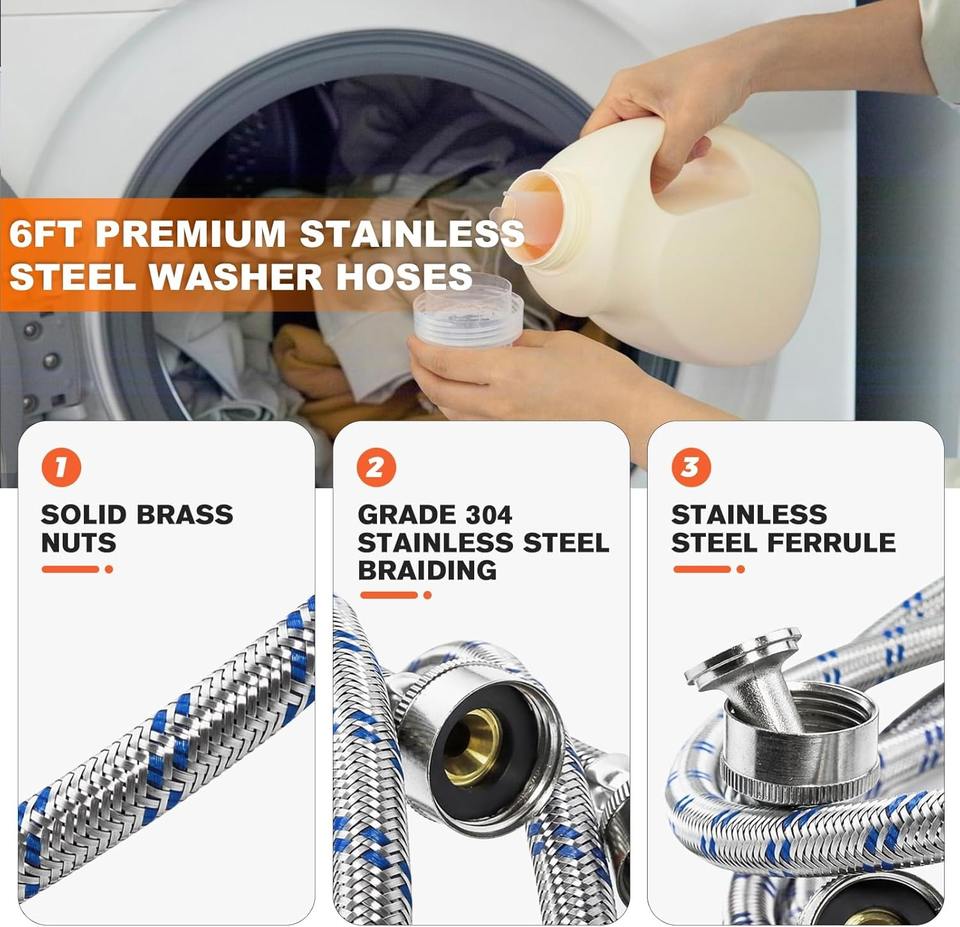 6FT PREMIUM STAINLESS STEEL WASHER HOSES

1
SOLID BRASS NUTS

2
GRADE 304 STAINLESS STEEL BRAIDING

3
STAINLESS STEEL FERRULE