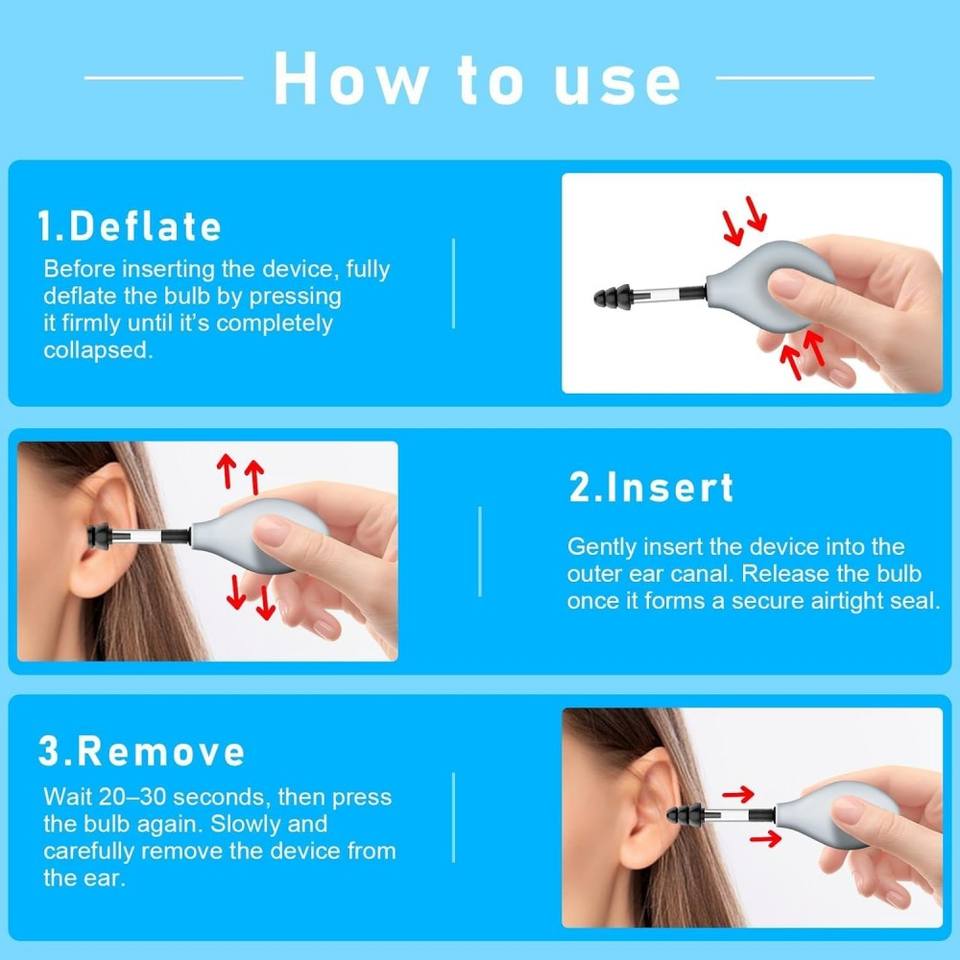 How to use

1.Deflate

Before inserting the device, fully deflate the bulb by pressing it firmly until it's completely collapsed.

2.Insert

Gently insert the device into the outer ear canal. Release the bulb once it forms a secure airtight seal.

3.Remove

Wait 20–30 seconds, then press the bulb again. Slowly and carefully remove the device from the ear.