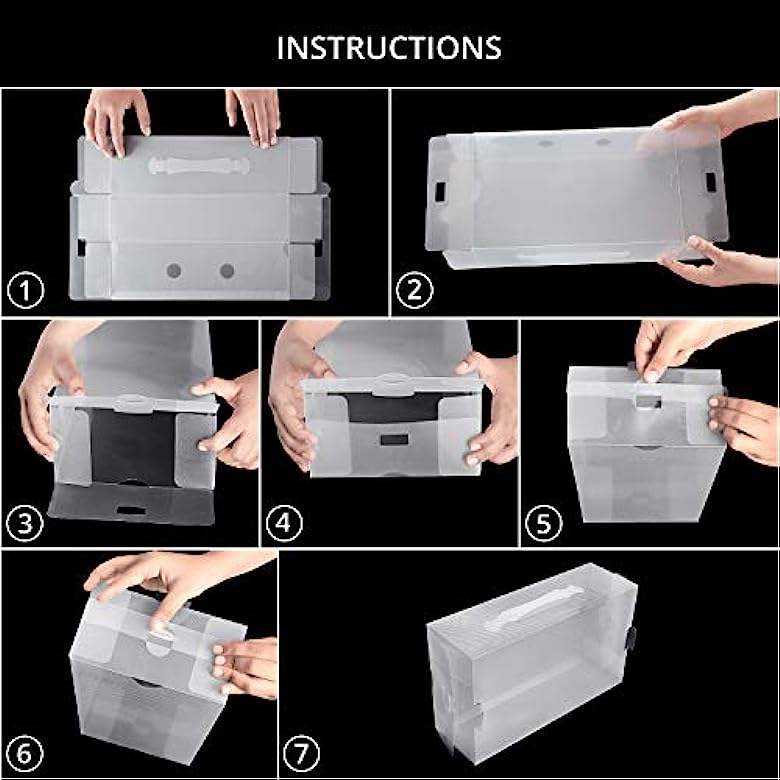 INSTRUCTIONS

1

2

3

4

5

6

7