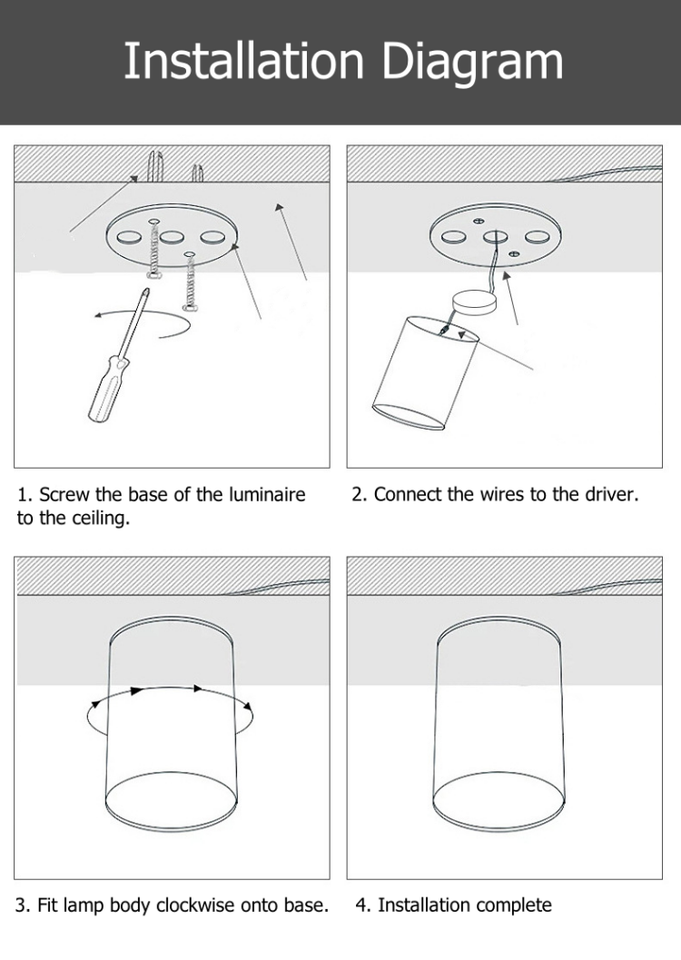 Installation Diagram

1. Screw the base of the luminaire to the ceiling.

2. Connect the wires to the driver.

3. Fit lamp body clockwise onto base.

4. Installation complete