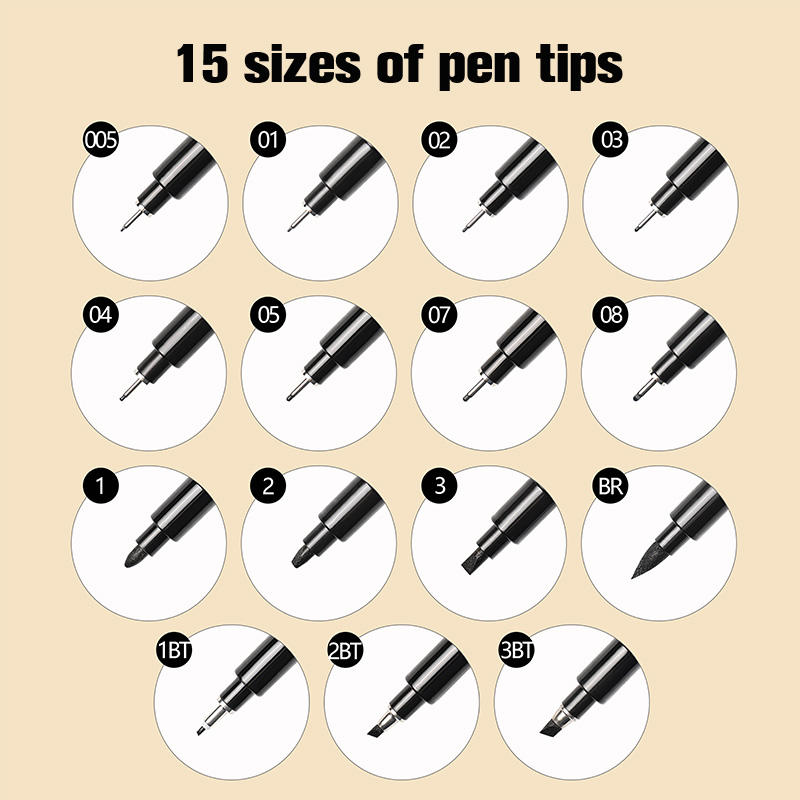 15 sizes of pen tips

005 01 02 03

04 05 07 08

1 2 3 BR

1BT 2BT 3BT