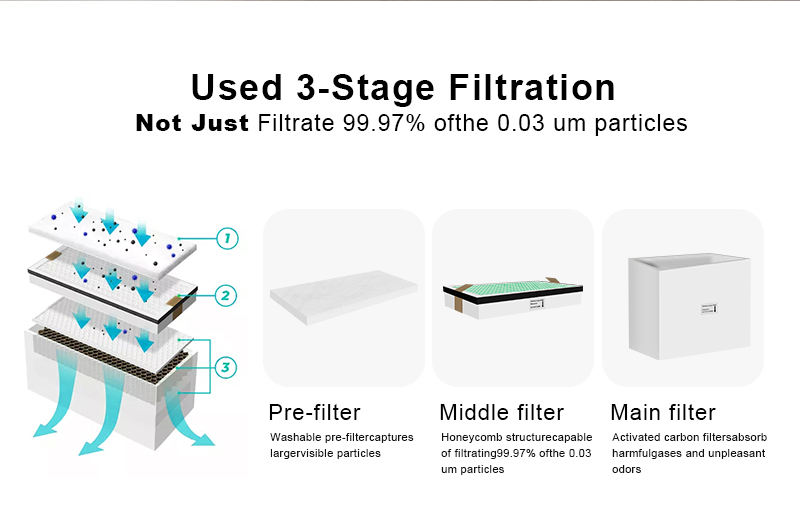 Used 3-Stage Filtration

Not Just Filtrate 99.97% ofthe 0.03 um particles

1

2

3

Pre-filter

Washable pre-filtercaptures largervisible particles

Middle filter

Honeycomb structurecapable of filtrating99.97% ofthe 0.03 um particles

Main filter

Activated carbon filtersabsorb harmfulgases and unpleasant odors