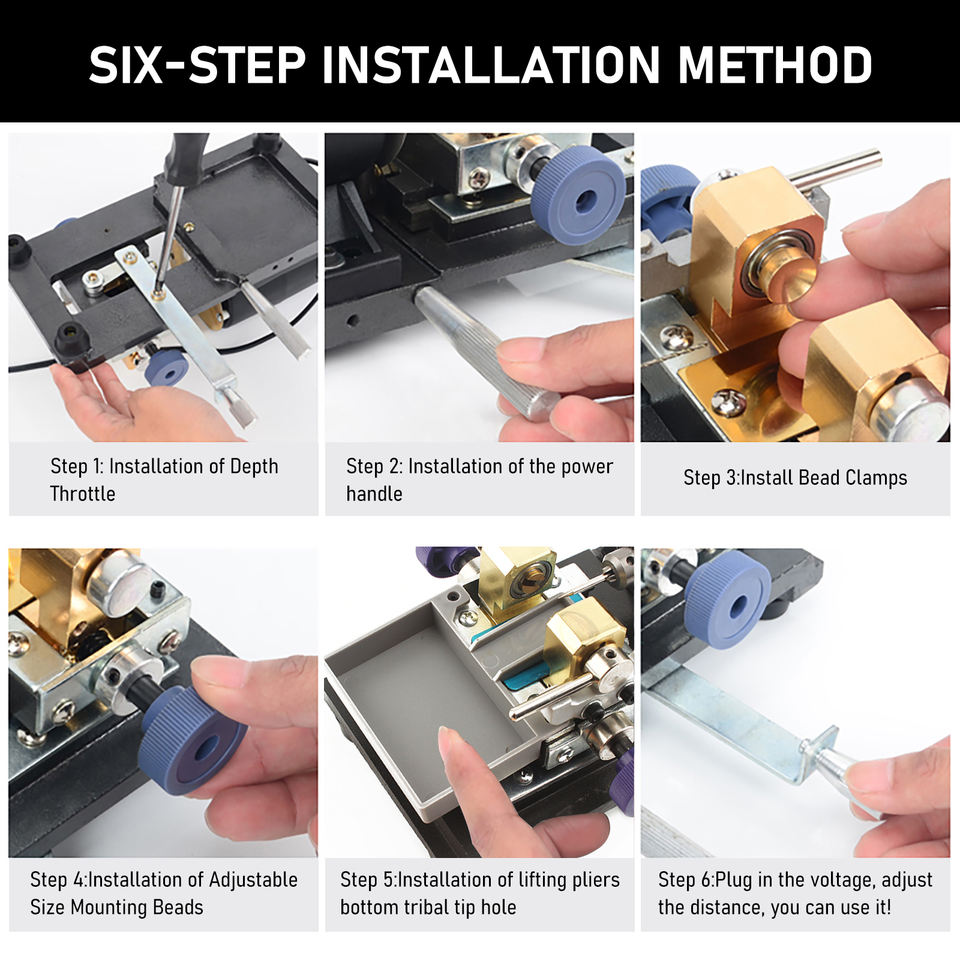 SIX-STEP INSTALLATION METHOD

Step 1: Installation of Depth Throttle

Step 2: Installation of the power handle

Step 3:Install Bead Clamps

Step 4:Installation of Adjustable Size Mounting Beads

Step 5:Installation of lifting pliers bottom tribal tip hole

Step 6:Plug in the voltage, adjust the distance, you can use it!