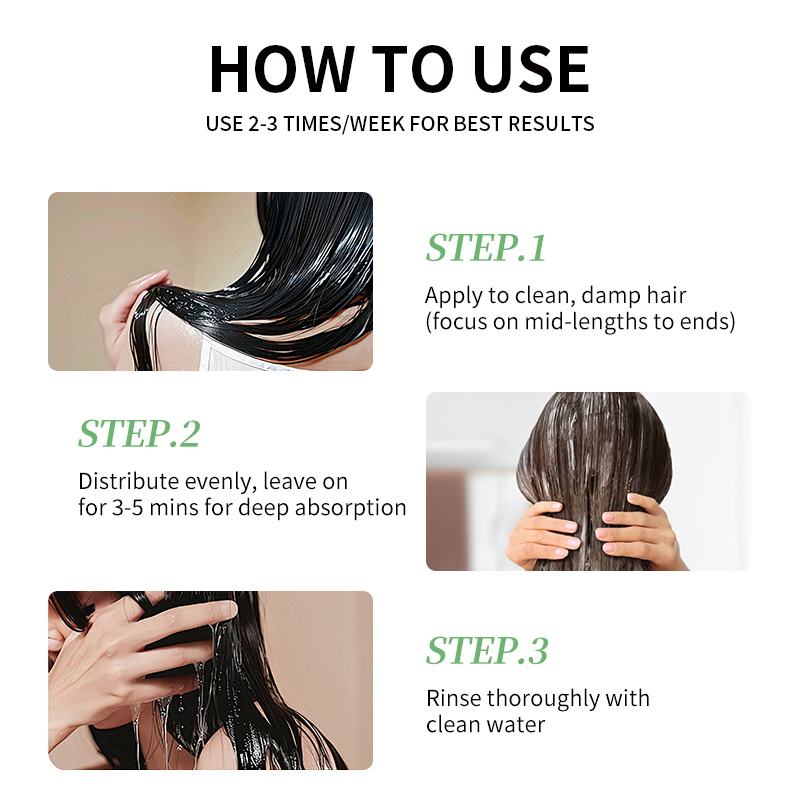 HOW TO USE

USE 2-3 TIMES/WEEK FOR BEST RESULTS

STEP.1

Apply to clean, damp hair (focus on mid-lengths to ends)

STEP.2

Distribute evenly, leave on for 3-5 mins for deep absorption

STEP.3

Rinse thoroughly with clean water