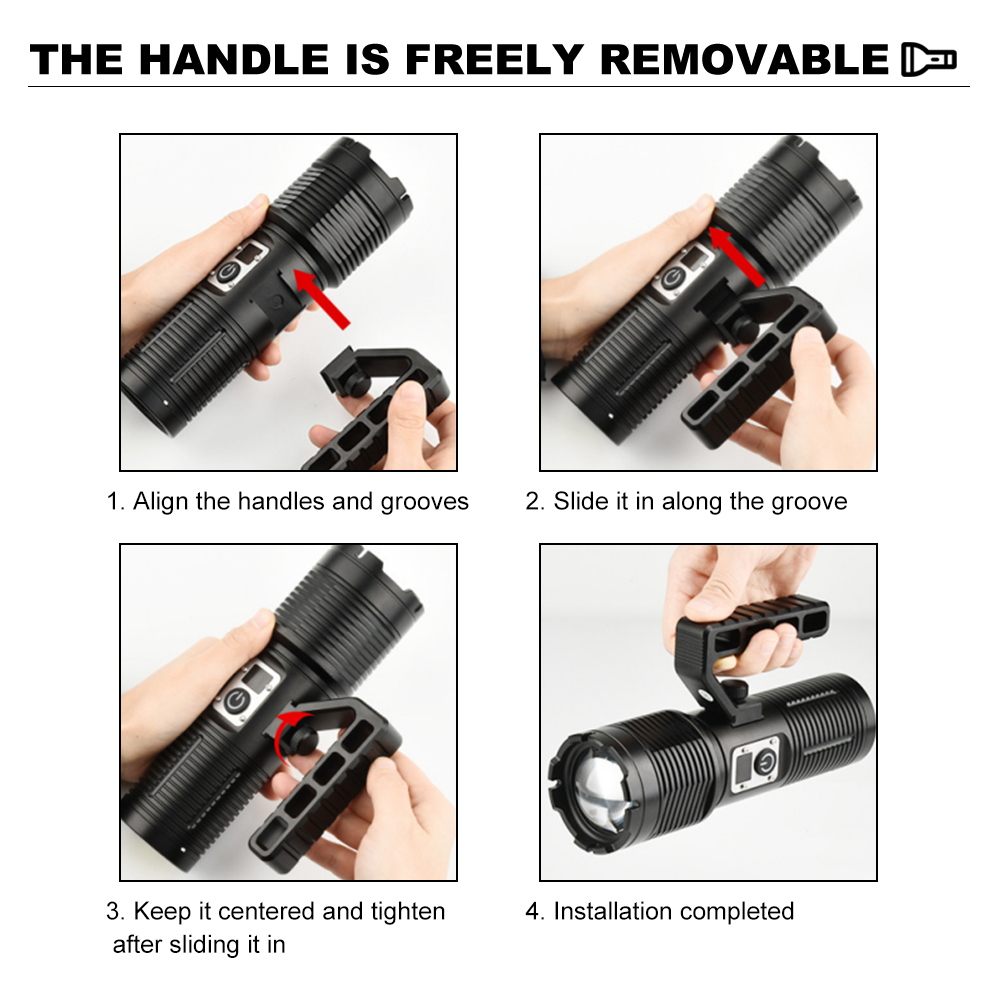 THE HANDLE IS FREELY REMOVABLE

1. Align the handles and grooves

2. Slide it in along the groove

3. Keep it centered and tighten after sliding it in

4. Installation completed