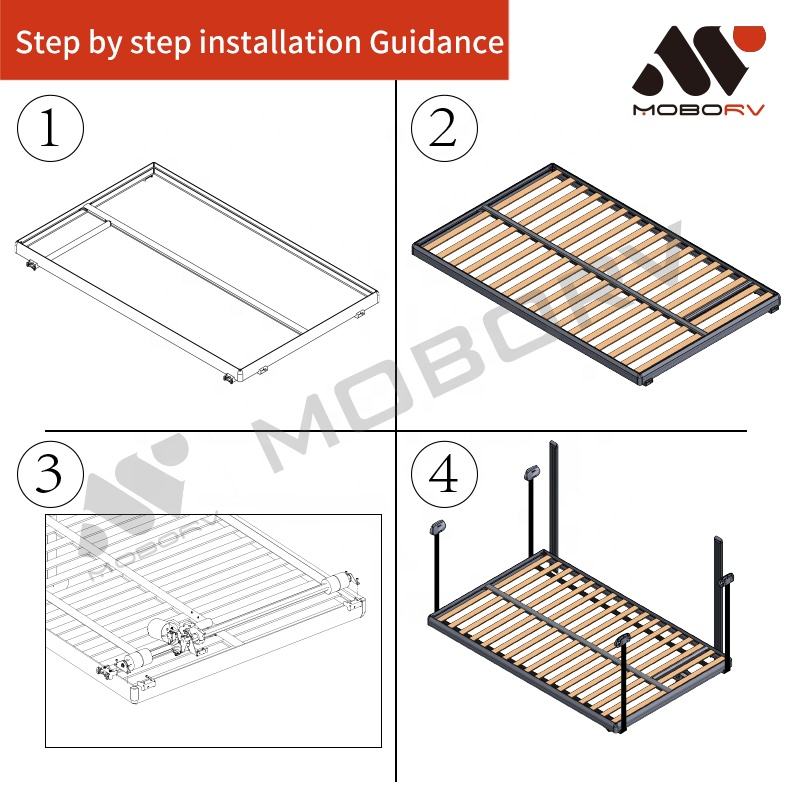 Step by step installation Guidance

MOBORV

1

2

MOBORV

3

MOBORV

4