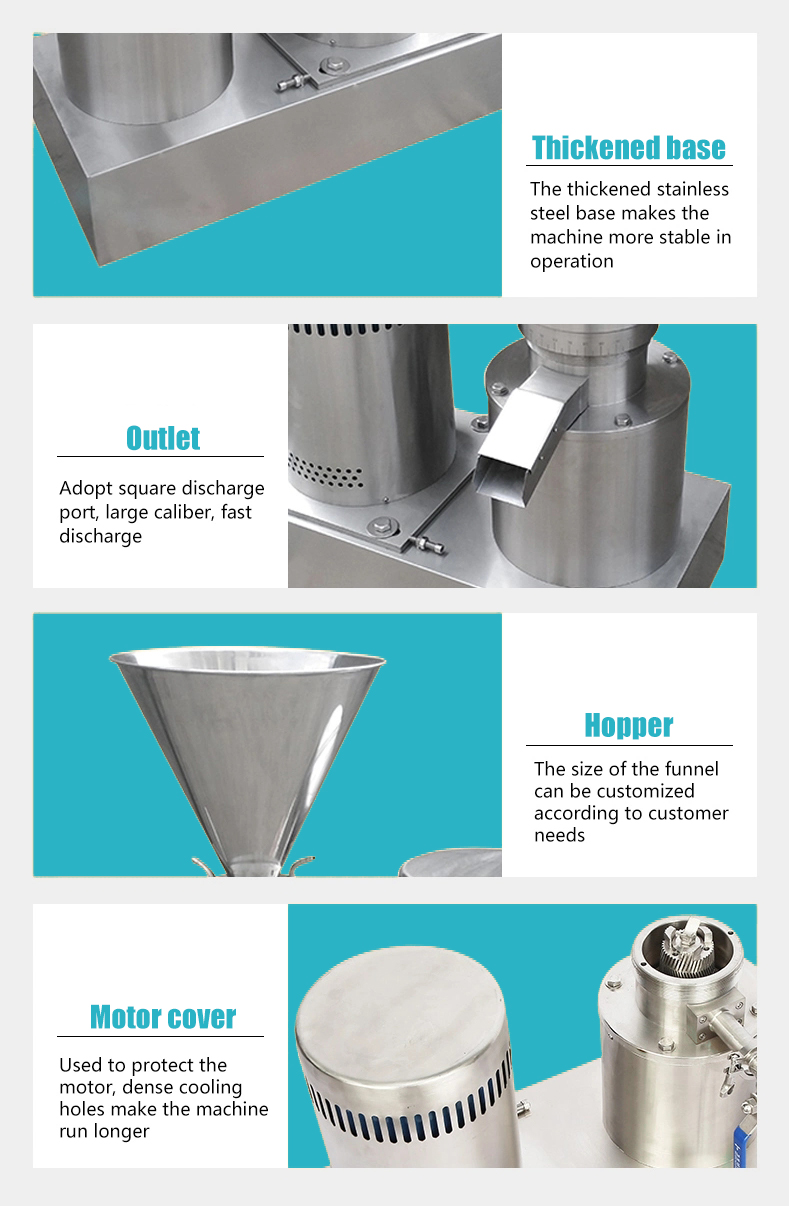 Thickened base

The thickened stainless steel base makes the machine more stable in operation

Outlet

Adopt square discharge port, large caliber, fast discharge

Hopper

The size of the funnel can be customized according to customer needs

Motor cover

Used to protect the motor, dense cooling holes make the machine run longer