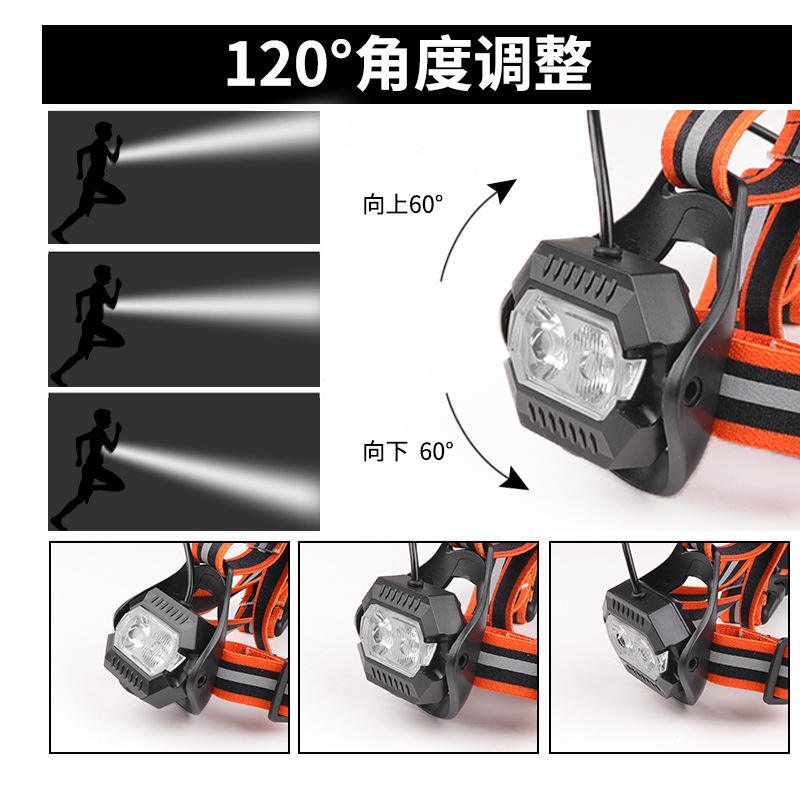 120°角度调整

向上60°

向下 60°