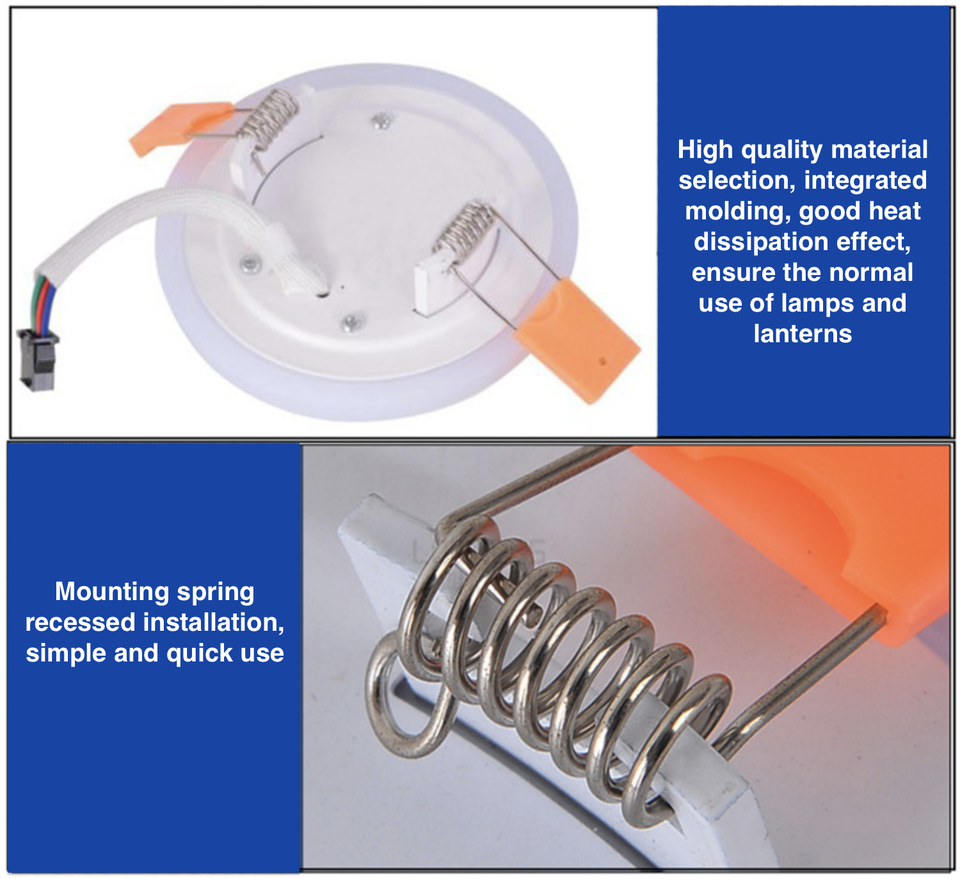 High quality material selection, integrated molding, good heat dissipation effect, ensure the normal use of lamps and lanterns

Mounting spring recessed installation, simple and quick use