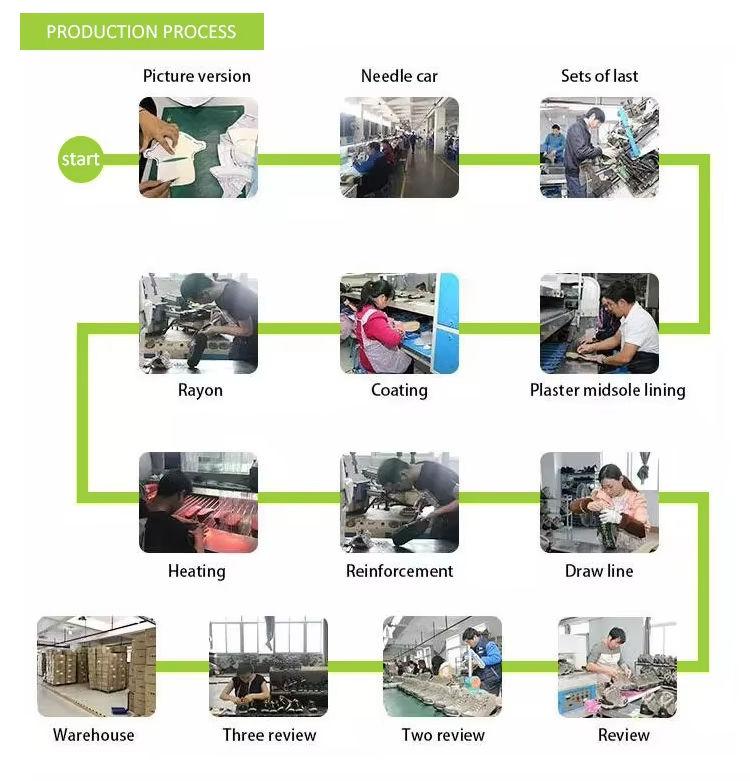 PRODUCTION PROCESS

start

Picture version

Needle car

Sets of last

Plaster midsole lining

Coating

Rayon

Heating

Reinforcement

Draw line

Review

Two review

Three review

Warehouse