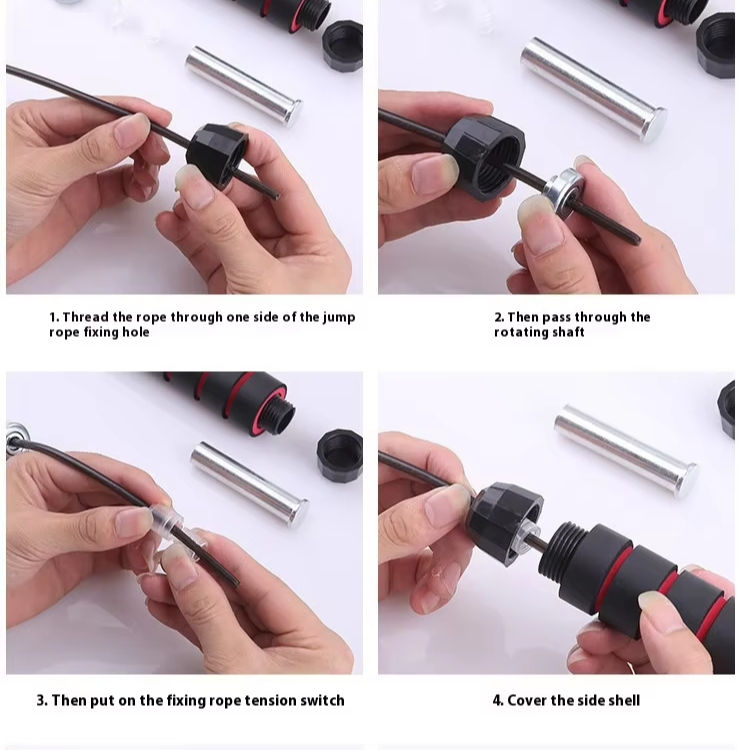 1. Thread the rope through one side of the jump rope fixing hole

2. Then pass through the rotating shaft

3. Then put on the fixing rope tension switch

4. Cover the side shell