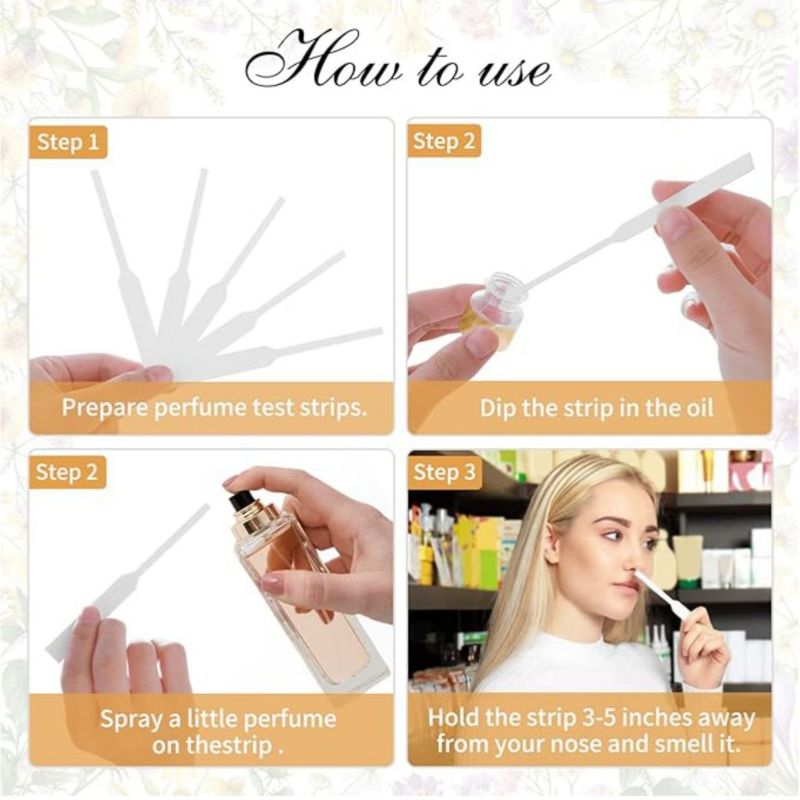 How to use

Step 1

Prepare perfume test strips.

Step 2

Dip the strip in the oil

Step 2

Spray a little perfume on thestrip .

Step 3

Hold the strip 3-5 inches away from your nose and smell it.