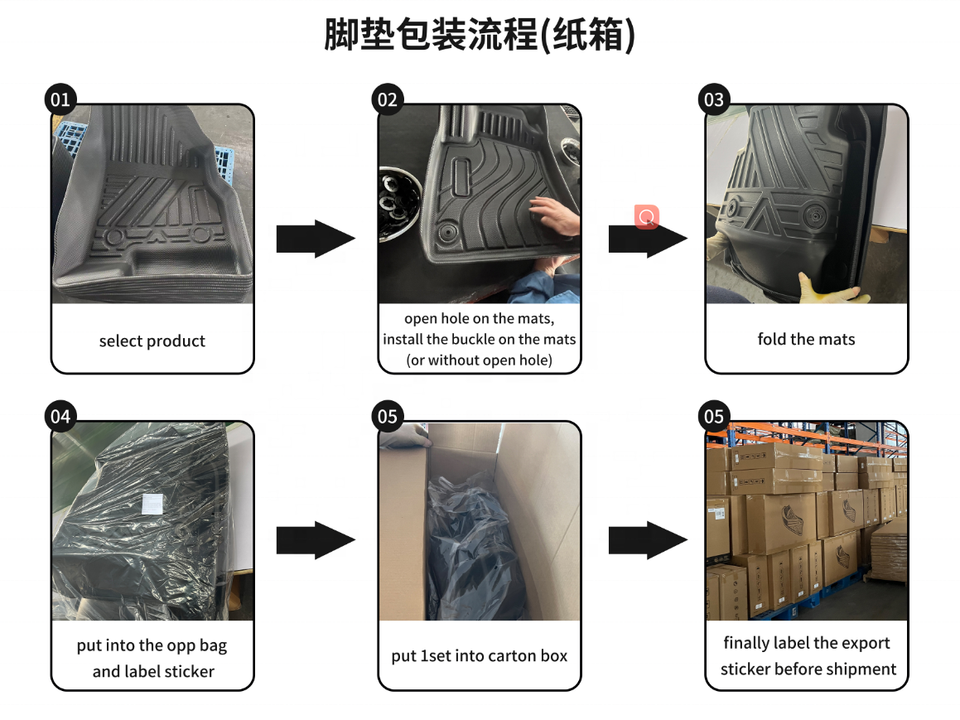 脚垫包装流程(纸箱)

01
select product

02
open hole on the mats, install the buckle on the mats (or without open hole)

03
fold the mats

04
put into the opp bag and label sticker

05
put 1set into carton box

05
finally label the export sticker before shipment