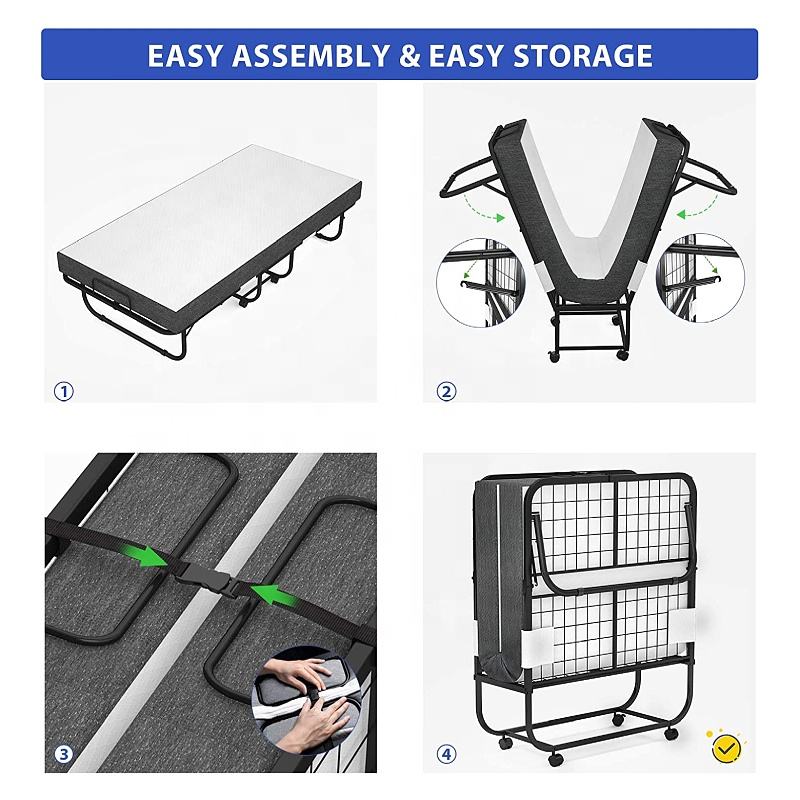 EASY ASSEMBLY & EASY STORAGE

①

②

③

④