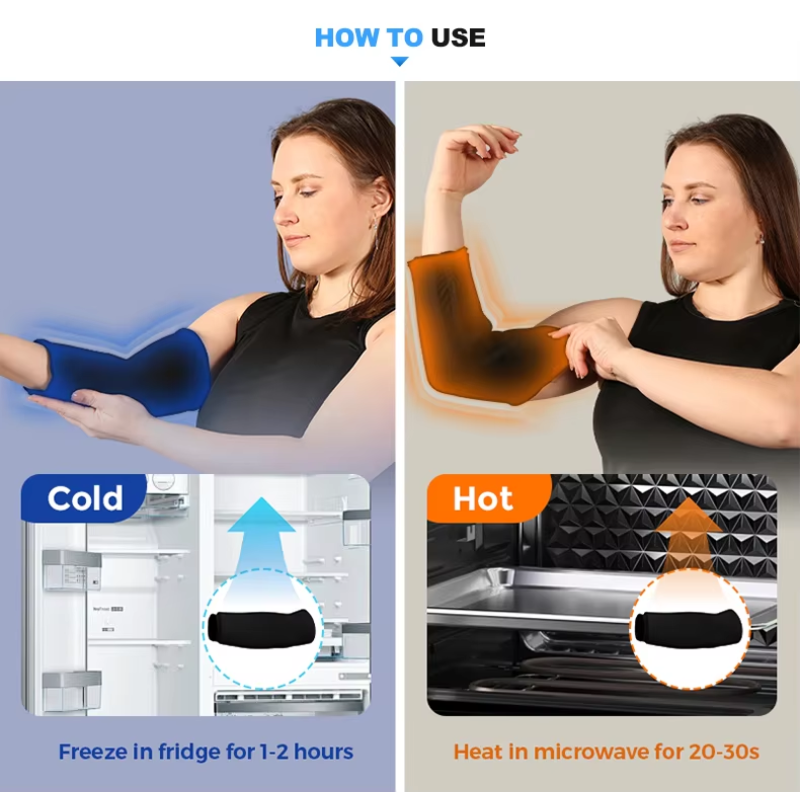 HOW TO USE

Cold

Freeze in fridge for 1-2 hours

Hot

Heat in microwave for 20-30s