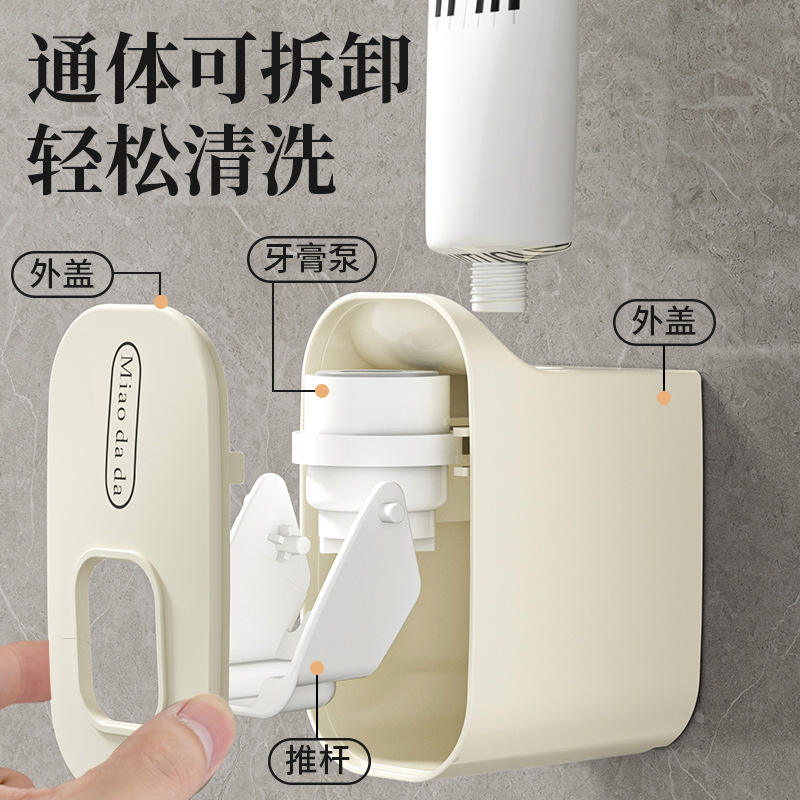 通体可拆卸
轻松清洗

外盖

牙膏泵

外盖

Miao da da

推杆