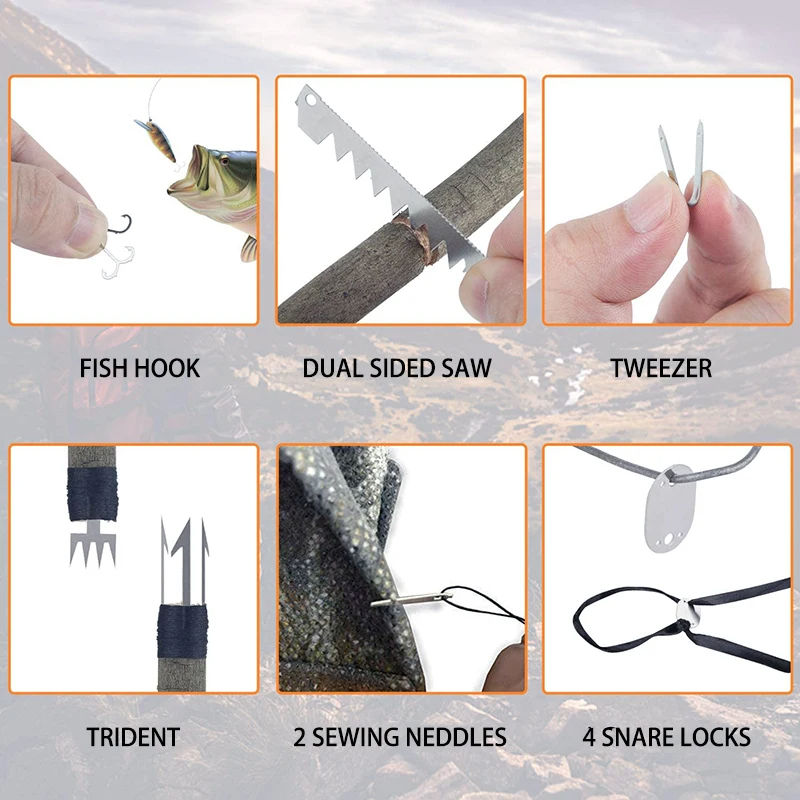 FISH HOOK

DUAL SIDED SAW

TWEEZER

TRIDENT

2 SEWING NEDDLES

4 SNARE LOCKS