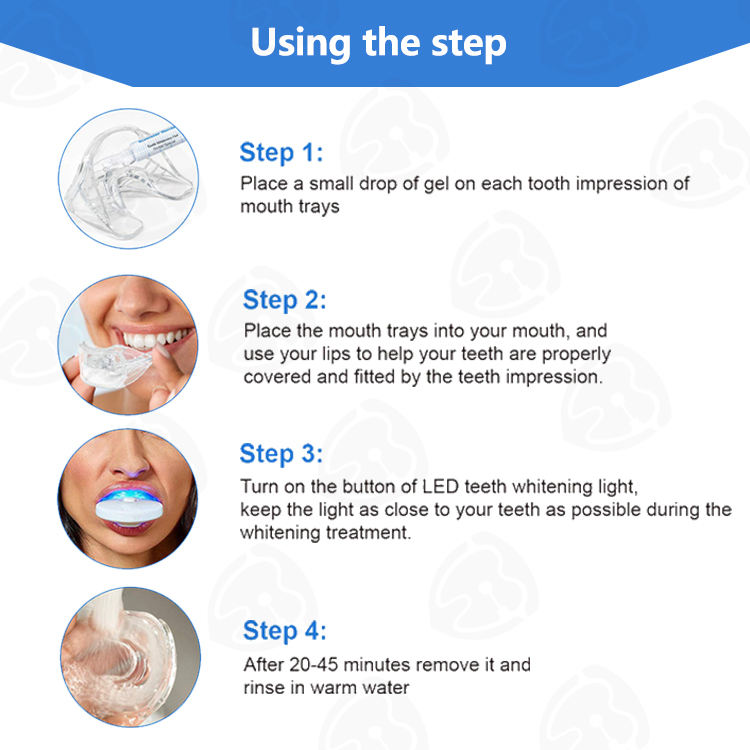 Using the step

Step 1:
Place a small drop of gel on each tooth impression of mouth trays

Step 2:
Place the mouth trays into your mouth, and use your lips to help your teeth are properly covered and fitted by the teeth impression.

Step 3:
Turn on the button of LED teeth whitening light, keep the light as close to your teeth as possible during the whitening treatment.

Step 4:
After 20-45 minutes remove it and rinse in warm water