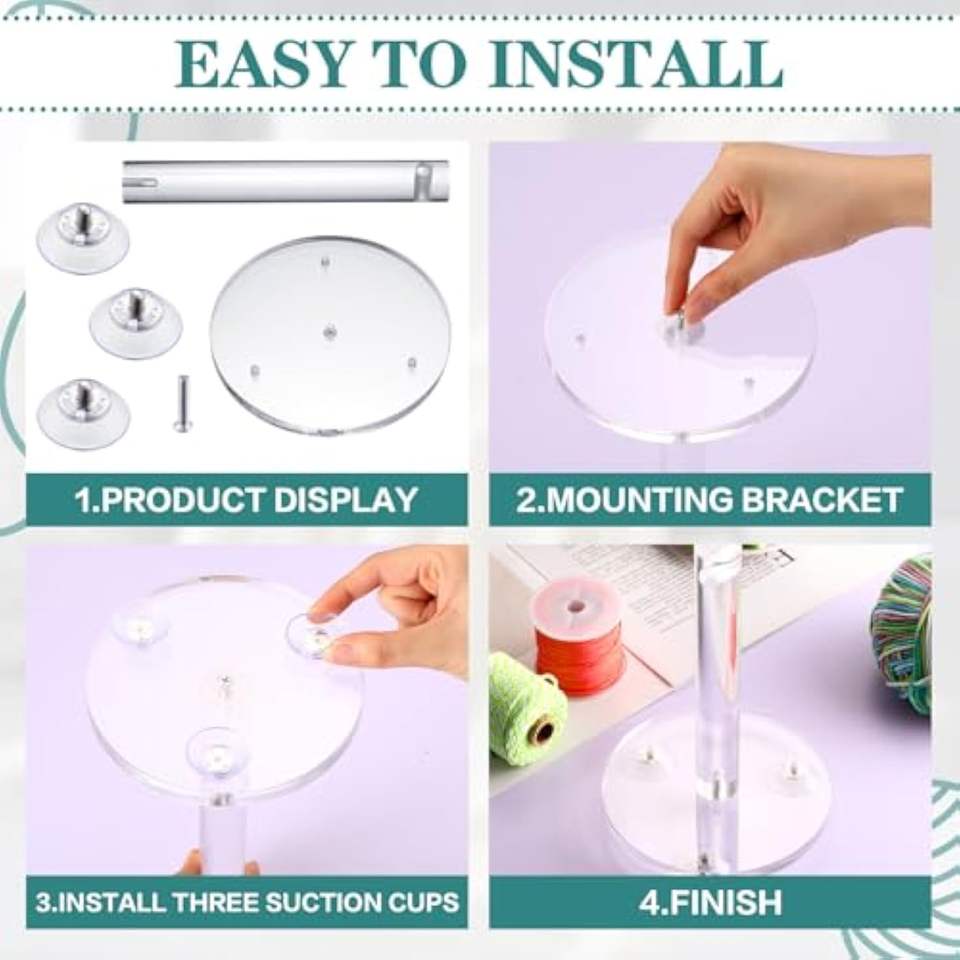 EASY TO INSTALL

1.PRODUCT DISPLAY

2.MOUNTING BRACKET

3.INSTALL THREE SUCTION CUPS

4.FINISH