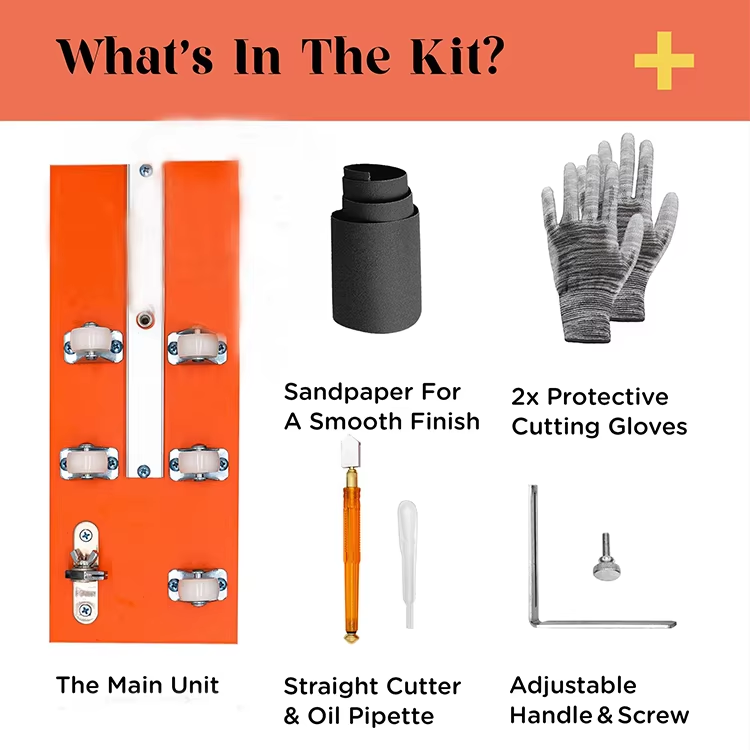 What's In The Kit?

Sandpaper For A Smooth Finish

2x Protective Cutting Gloves

The Main Unit

Straight Cutter & Oil Pipette

Adjustable Handle & Screw