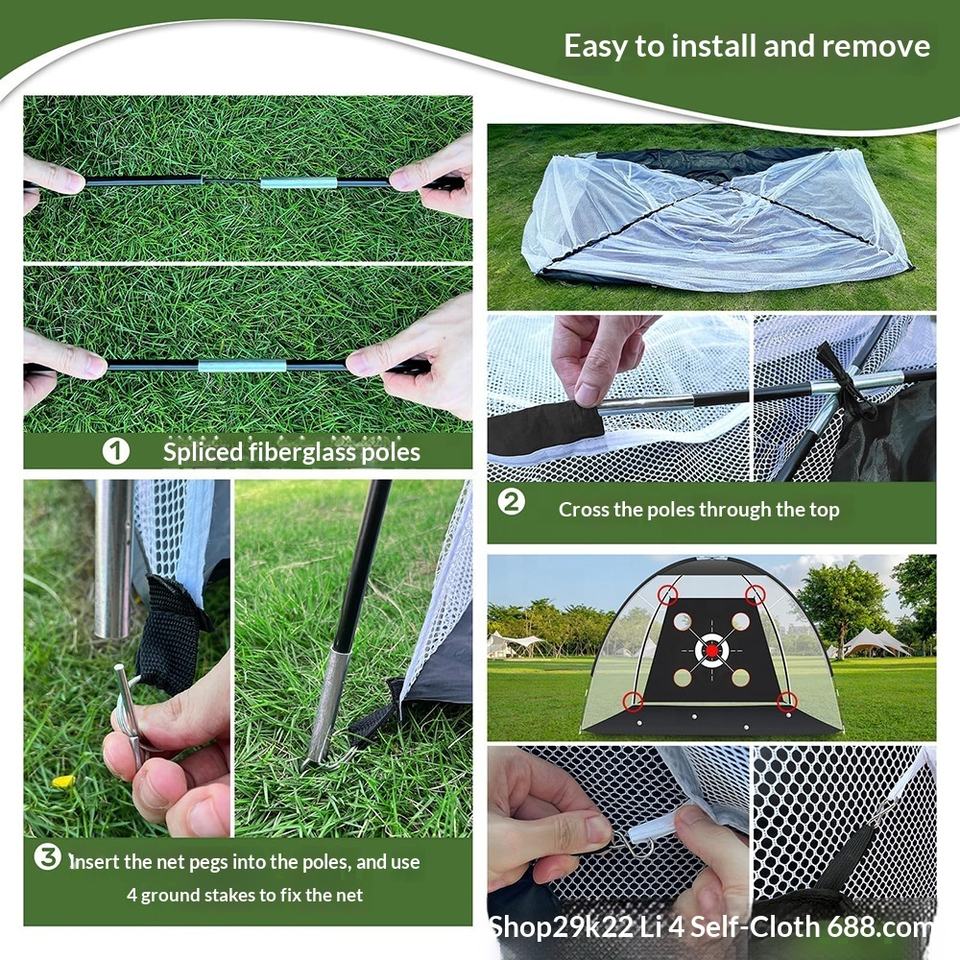 Easy to install and remove

1 Spliced fiberglass poles

2 Cross the poles through the top

3 Insert the net pegs into the poles, and use 4 ground stakes to fix the net

Shop29k22 Li 4 Self-Cloth 688.com