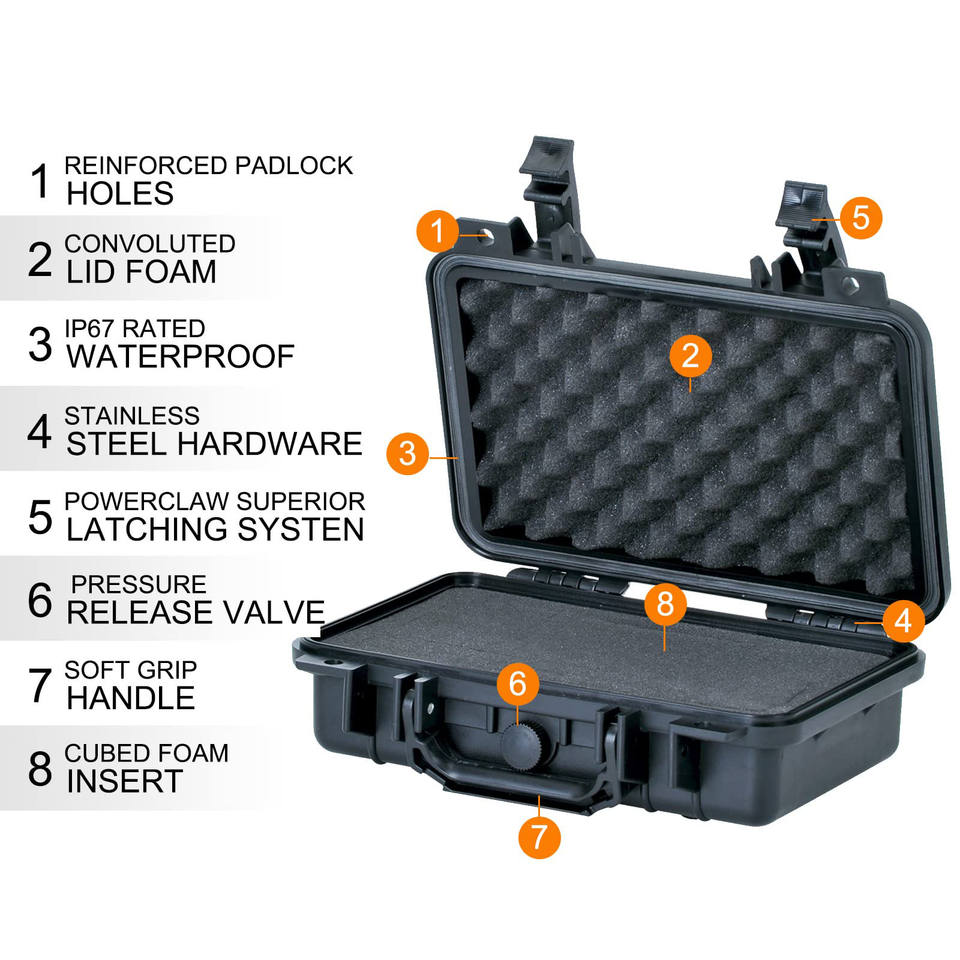 1 REINFORCED PADLOCK HOLES

2 CONVOLUTED LID FOAM

3 IP67 RATED WATERPROOF

4 STAINLESS STEEL HARDWARE

5 POWERCLAW SUPERIOR LATCHING SYSTEN

6 PRESSURE RELEASE VALVE

7 SOFT GRIP HANDLE

8 CUBED FOAM INSERT

1
5
2
3
8
4
6
7