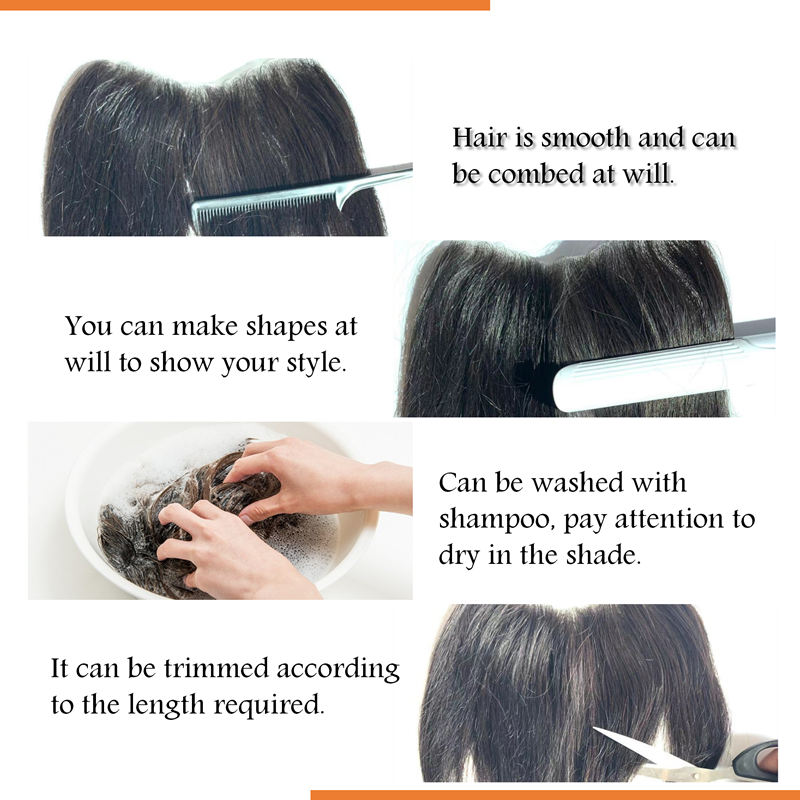 Hair is smooth and can be combed at will.

You can make shapes at will to show your style.

Can be washed with shampoo, pay attention to dry in the shade.

It can be trimmed according to the length required.