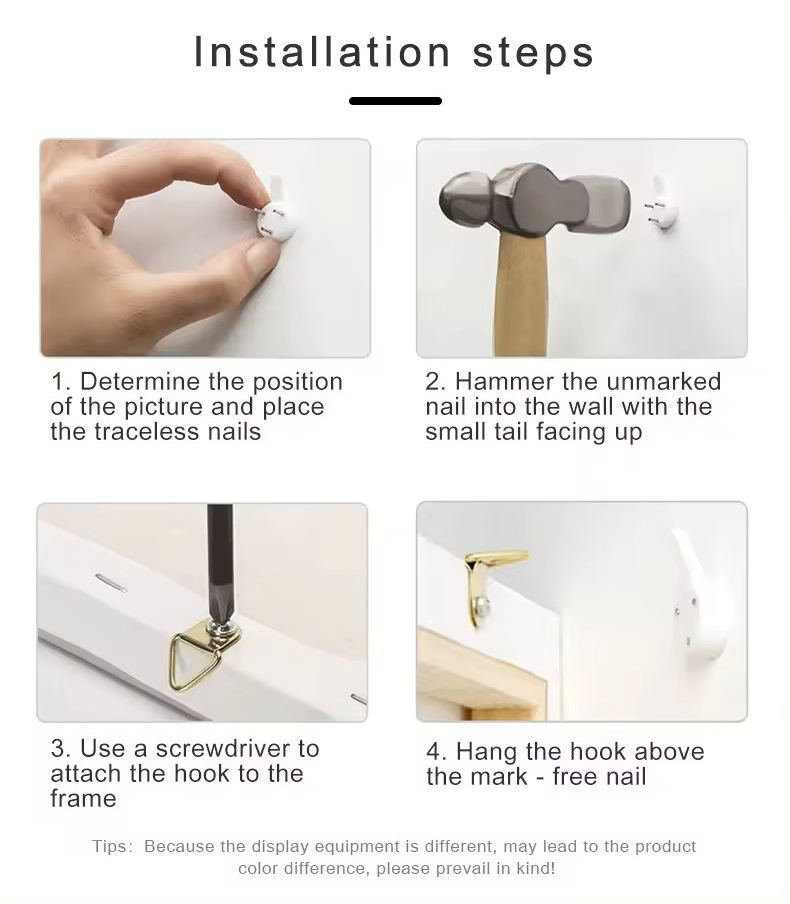 Installation steps

1. Determine the position of the picture and place the traceless nails

2. Hammer the unmarked nail into the wall with the small tail facing up

3. Use a screwdriver to attach the hook to the frame

4. Hang the hook above the mark - free nail

Tips: Because the display equipment is different, may lead to the product color difference, please prevail in kind!