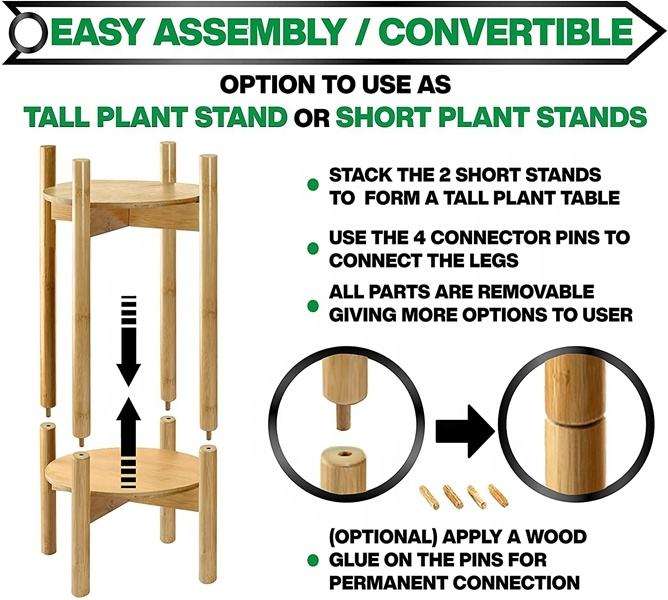 EASY ASSEMBLY / CONVERTIBLE

OPTION TO USE AS
TALL PLANT STAND OR SHORT PLANT STANDS

STACK THE 2 SHORT STANDS TO FORM A TALL PLANT TABLE

USE THE 4 CONNECTOR PINS TO CONNECT THE LEGS

ALL PARTS ARE REMOVABLE GIVING MORE OPTIONS TO USER

(OPTIONAL) APPLY A WOOD GLUE ON THE PINS FOR PERMANENT CONNECTION