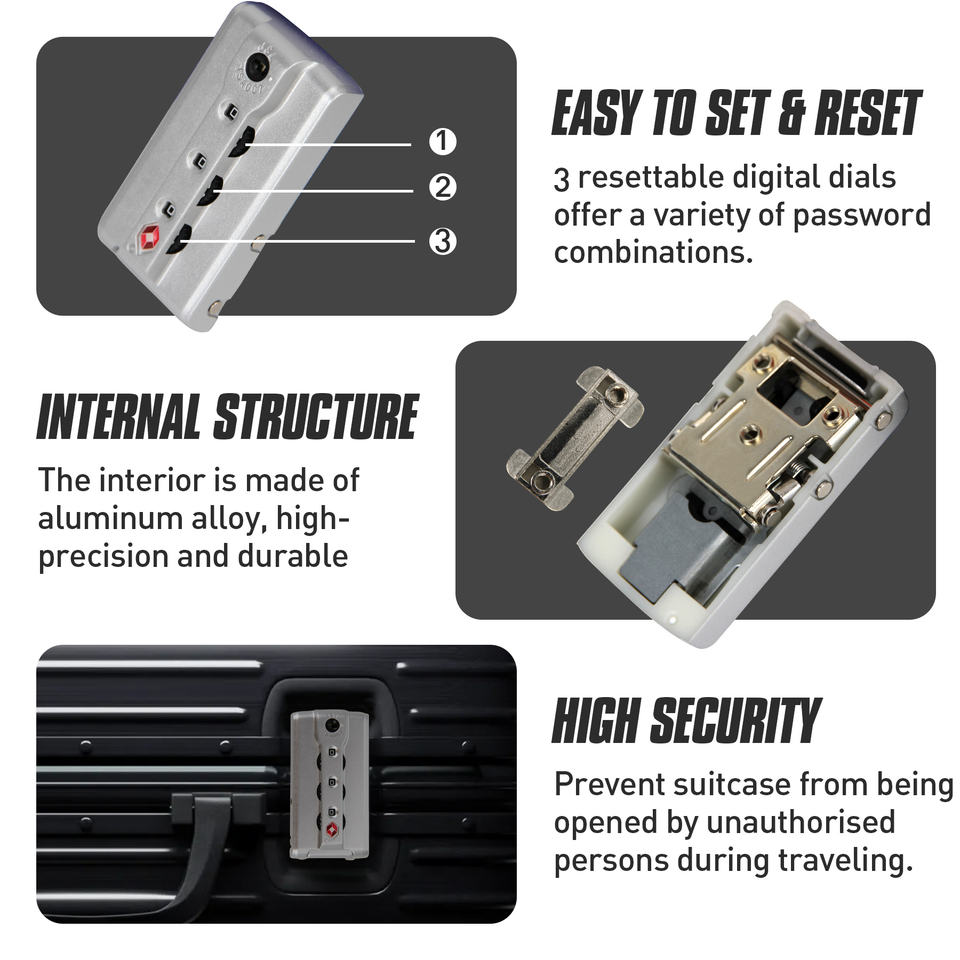 1
2
3

EASY TO SET & RESET

3 resettable digital dials offer a variety of password combinations.

INTERNAL STRUCTURE

The interior is made of aluminum alloy, high-precision and durable

HIGH SECURITY

Prevent suitcase from being opened by unauthorised persons during traveling.