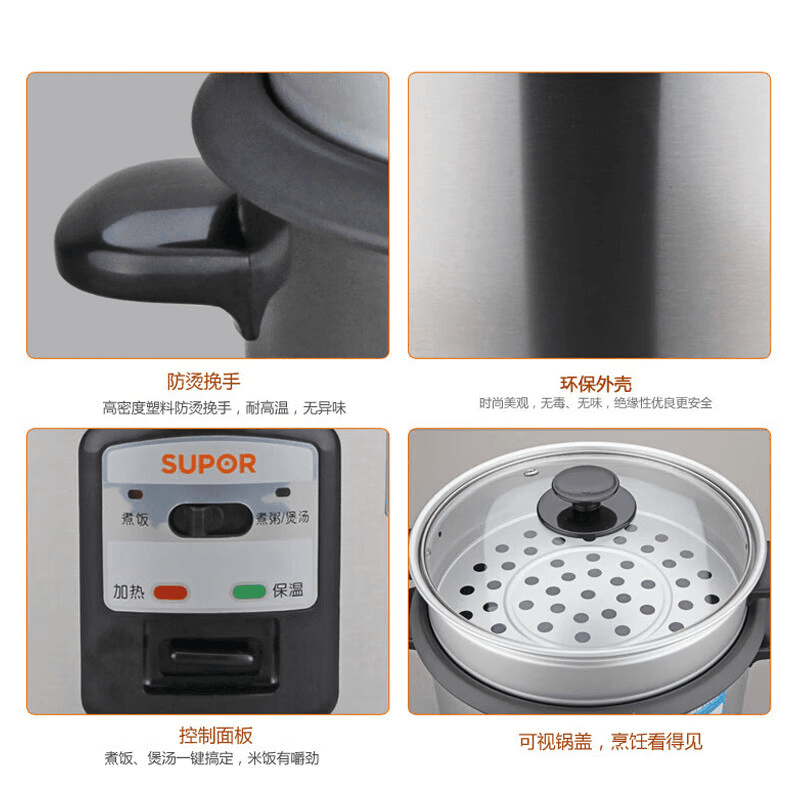 防烫挽手

高密度塑料防烫挽手，耐高温，无异味

环保外壳

时尚美观，无毒、无味，绝缘性优良更安全

SUPOR

煮饭

煮粥/煲汤

加热

保温

控制面板

煮饭、煲汤一键搞定，米饭有嚼劲

可视锅盖，烹饪看得见