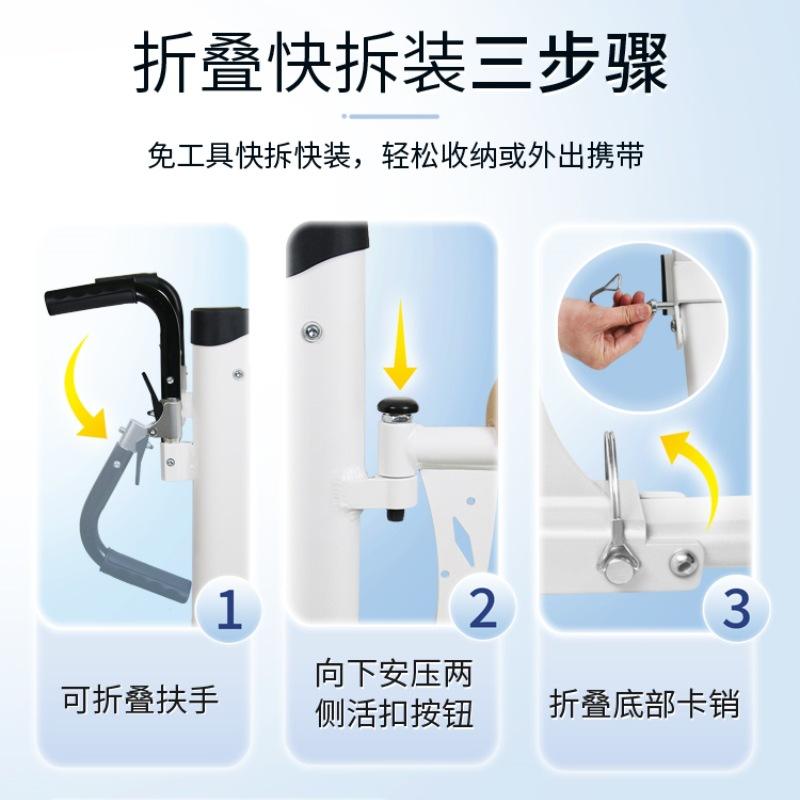 折叠快拆装三步骤

免工具快拆快装，轻松收纳或外出携带

1

可折叠扶手

2

向下安压两侧活扣按钮

3

折叠底部卡销