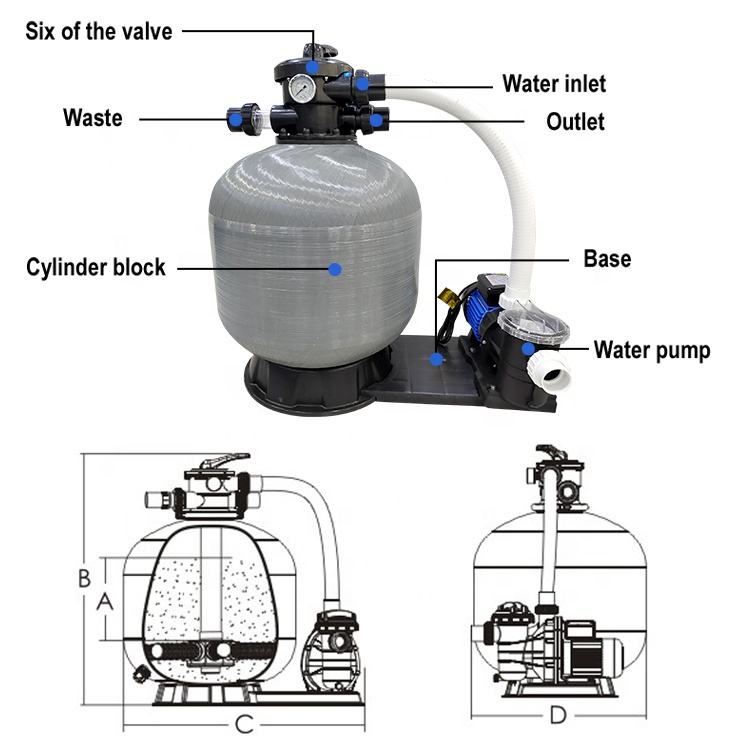 Six of the valve
Water inlet
Waste
Outlet
Cylinder block
Base
Water pump
B
A
C
D