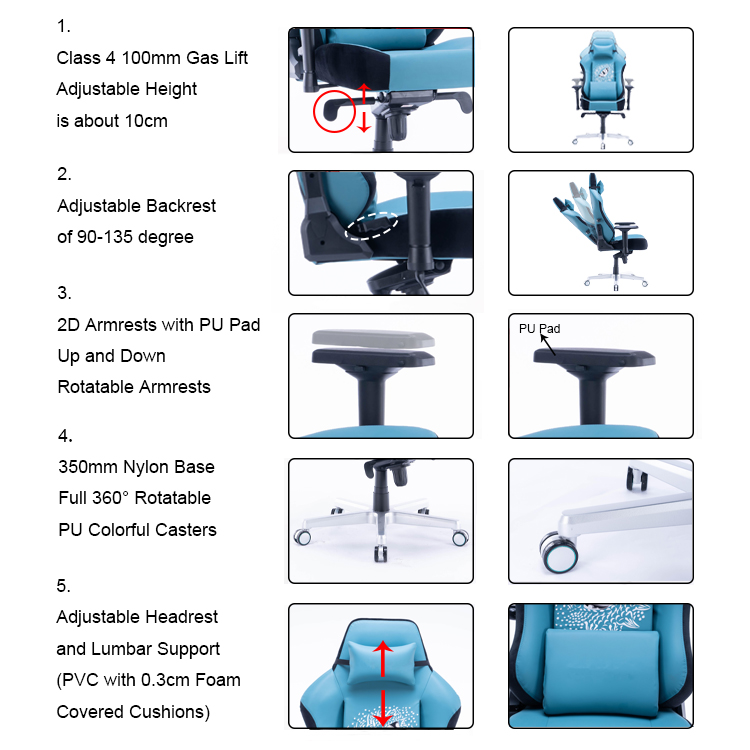 1.
Class 4 100mm Gas Lift
Adjustable Height
is about 10cm

2.
Adjustable Backrest
of 90-135 degree

3.
2D Armrests with PU Pad
Up and Down
Rotatable Armrests

PU Pad

4.
350mm Nylon Base
Full 360° Rotatable
PU Colorful Casters

5.
Adjustable Headrest
and Lumbar Support
(PVC with 0.3cm Foam
Covered Cushions)