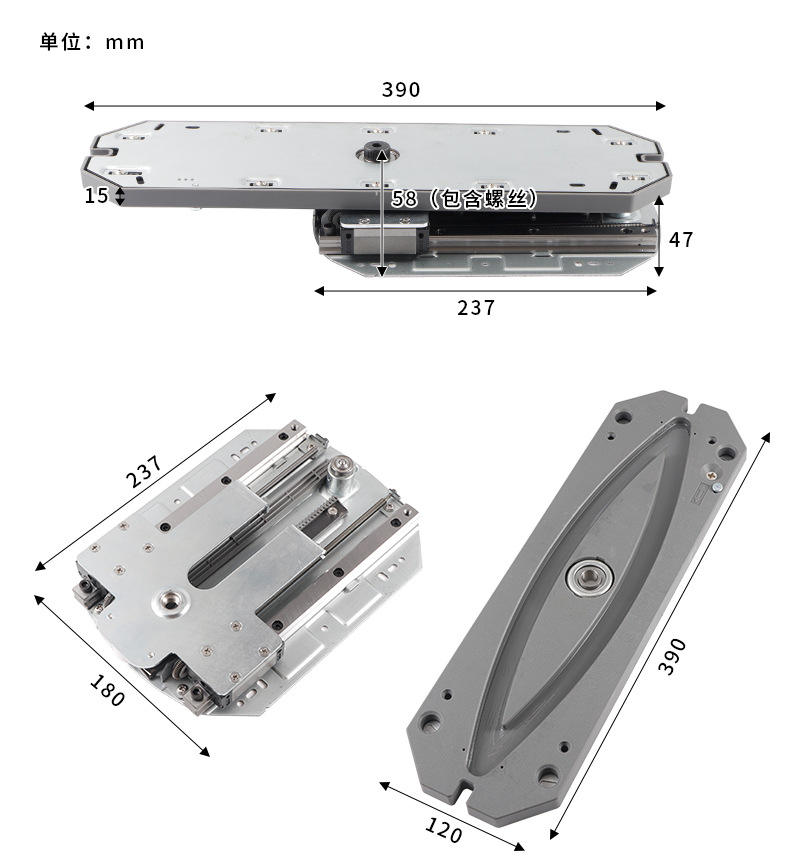 单位：mm

390

15

58（包含螺丝）

47

237

237

180

390

120