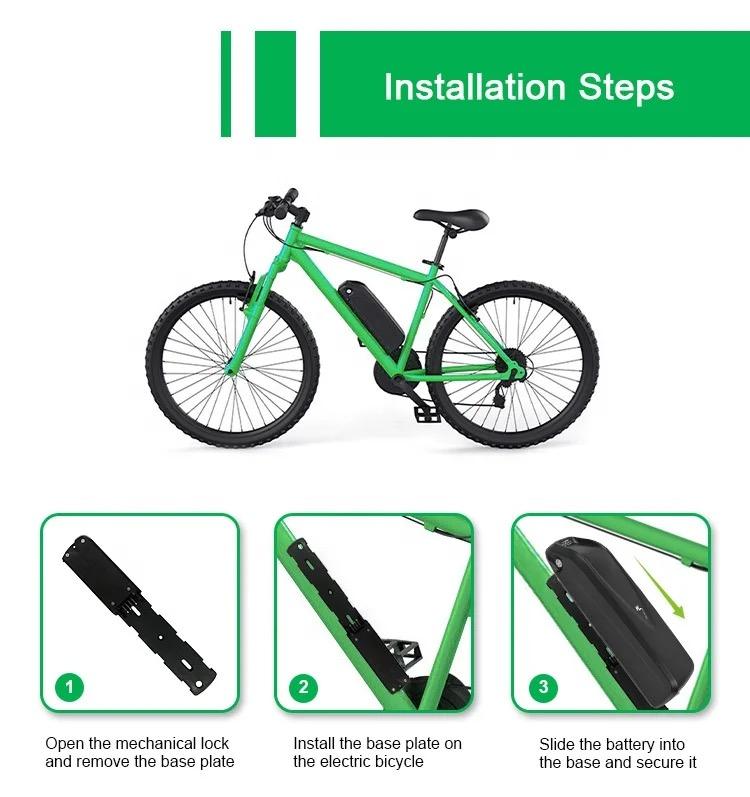 Installation Steps

1

Open the mechanical lock and remove the base plate

2

Install the base plate on the electric bicycle

3

Slide the battery into the base and secure it