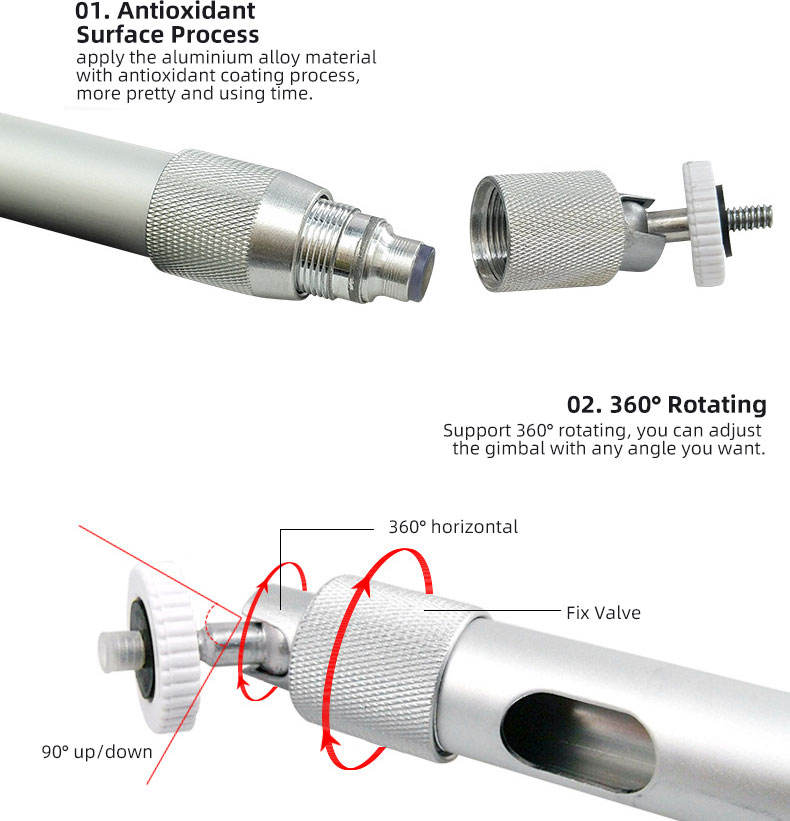 01. Antioxidant Surface Process
apply the aluminium alloy material with antioxidant coating process, more pretty and using time.

02. 360° Rotating
Support 360° rotating, you can adjust the gimbal with any angle you want.

360° horizontal

Fix Valve

90° up/down