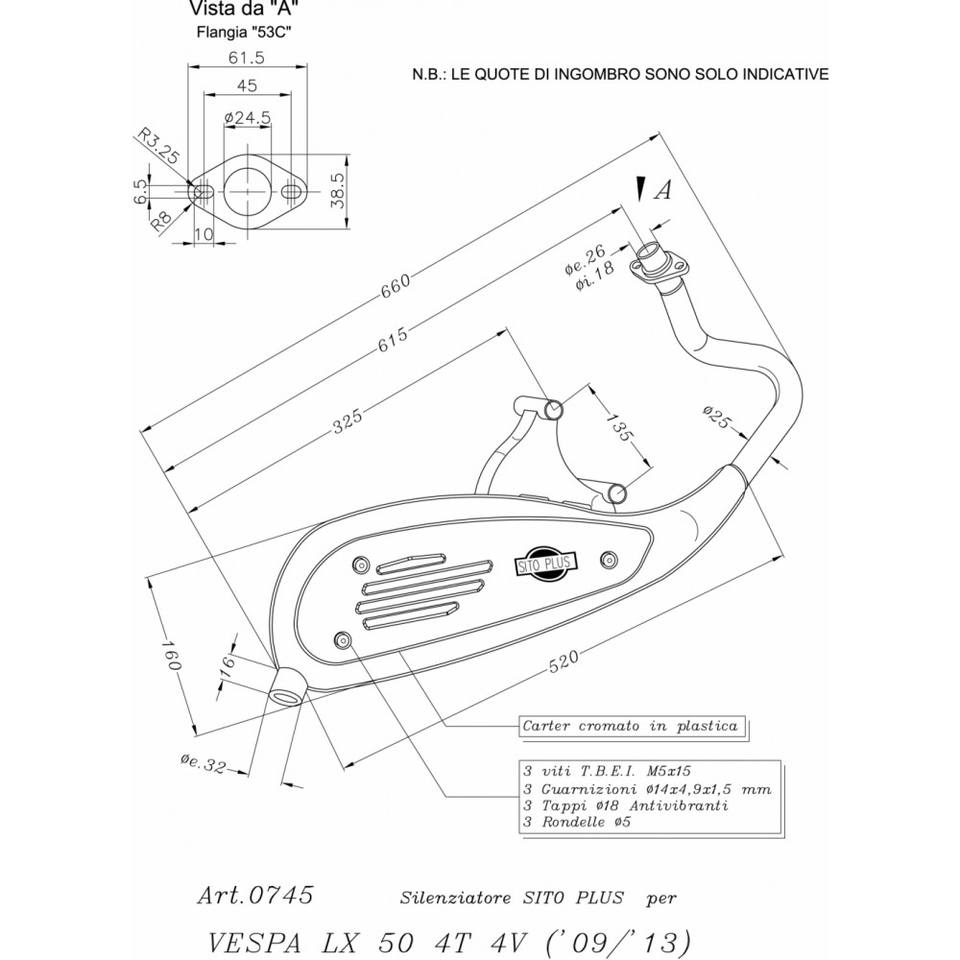 Vista da "A"
Flangia "53C"

61.5
45
ø24.5
R3.25
6.5
R8
10
38.5

N.B.: LE QUOTE DI INGOMBRO SONO SOLO INDICATIVE

A
øe.26
øi.18
660
615
325
135
ø25
SITO PLUS
160
16
520
øe.32

Carter cromato in plastica

3 viti T.B.E.I. M5x15
3 Guarnizioni ø14x4,9x1,5 mm
3 Tappi ø18 Antivibranti
3 Rondelle ø5

Art.0745 Silenziatore SITO PLUS per

VESPA LX 50 4T 4V ('09/'13)