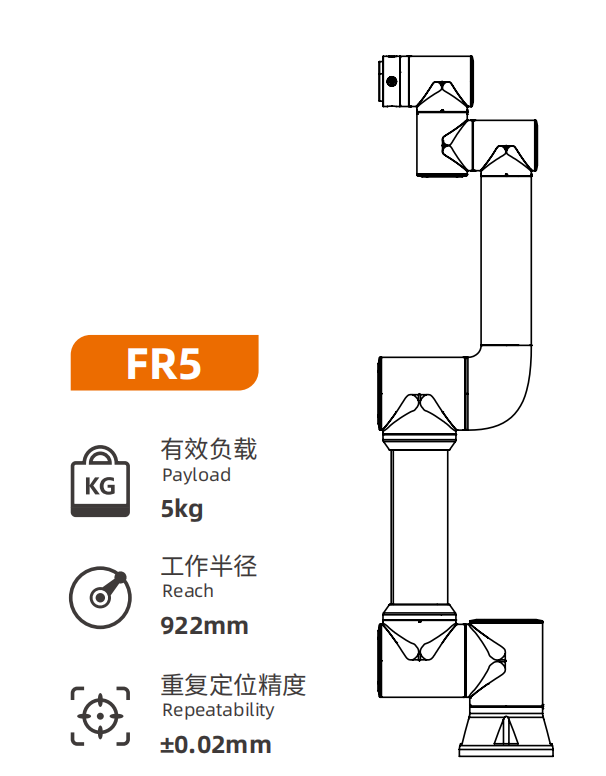 FR5

KG

有效负载
Payload
5kg

工作半径
Reach
922mm

重复定位精度
Repeatability
±0.02mm