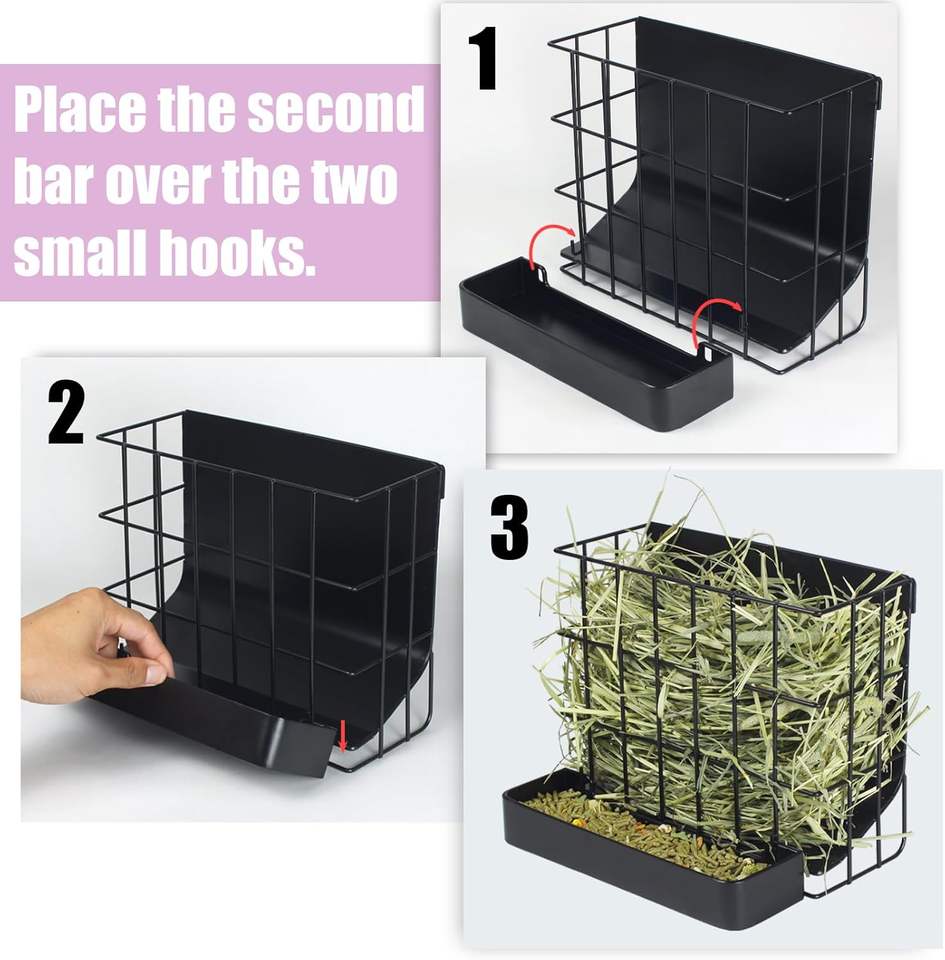 Place the second bar over the two small hooks.

1

2

3