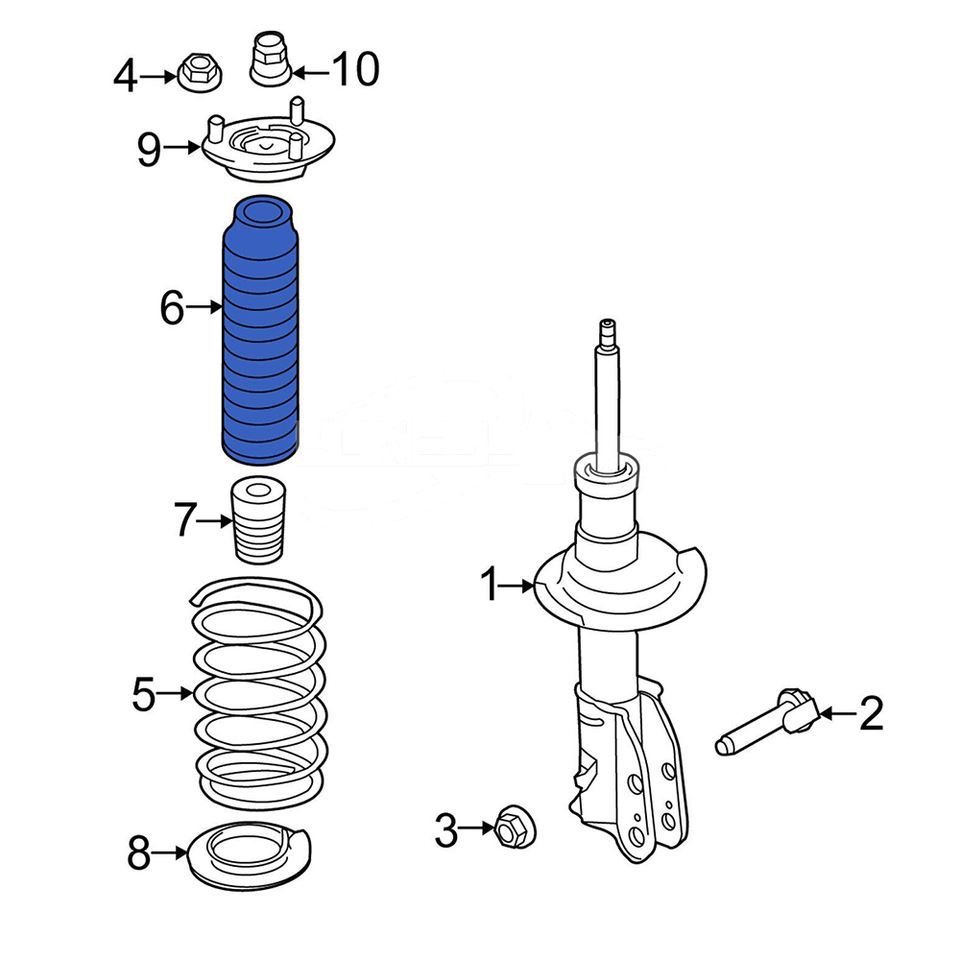 4
10
9
6
7
1
5
2
3
8