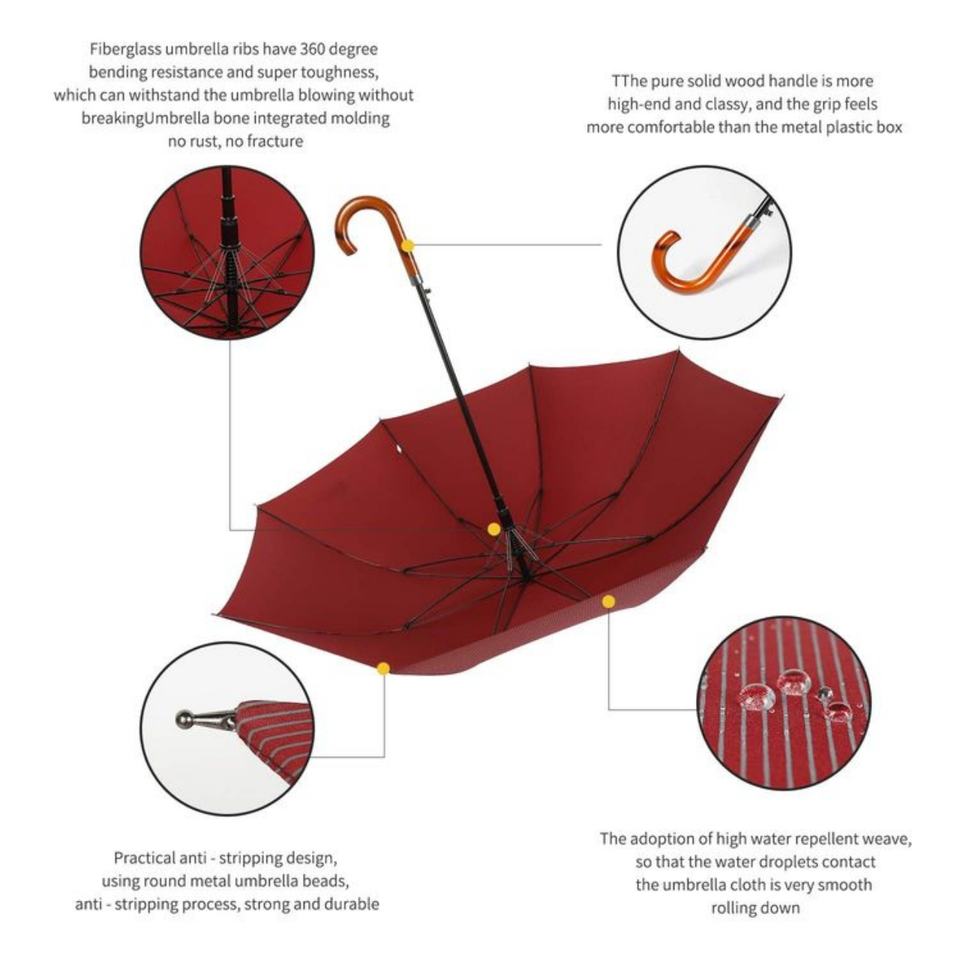 Fiberglass umbrella ribs have 360 degree bending resistance and super toughness, which can withstand the umbrella blowing without breakingUmbrella bone integrated molding no rust, no fracture

TThe pure solid wood handle is more high-end and classy, and the grip feels more comfortable than the metal plastic box

Practical anti - stripping design, using round metal umbrella beads, anti - stripping process, strong and durable

The adoption of high water repellent weave, so that the water droplets contact the umbrella cloth is very smooth rolling down