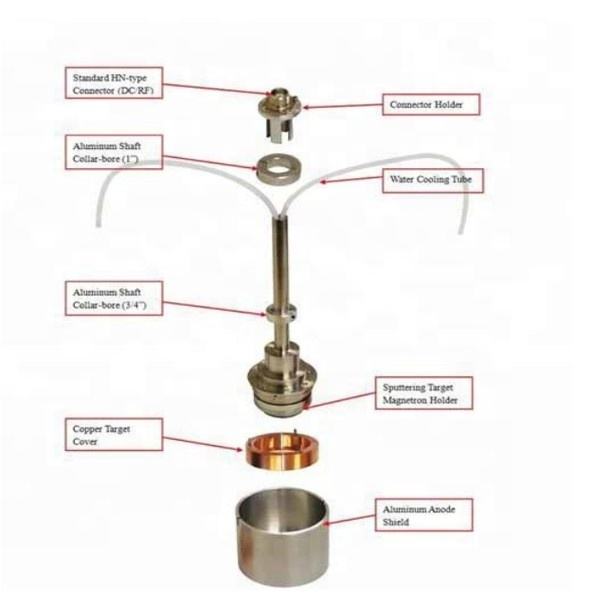 Standard HN-type Connector (DC/RF)

Connector Holder

Aluminum Shaft Collar-bore (1")

Water Cooling Tube

Aluminum Shaft Collar-bore (3/4")

Sputtering Target Magnetron Holder

Copper Target Cover

Aluminum Anode Shield