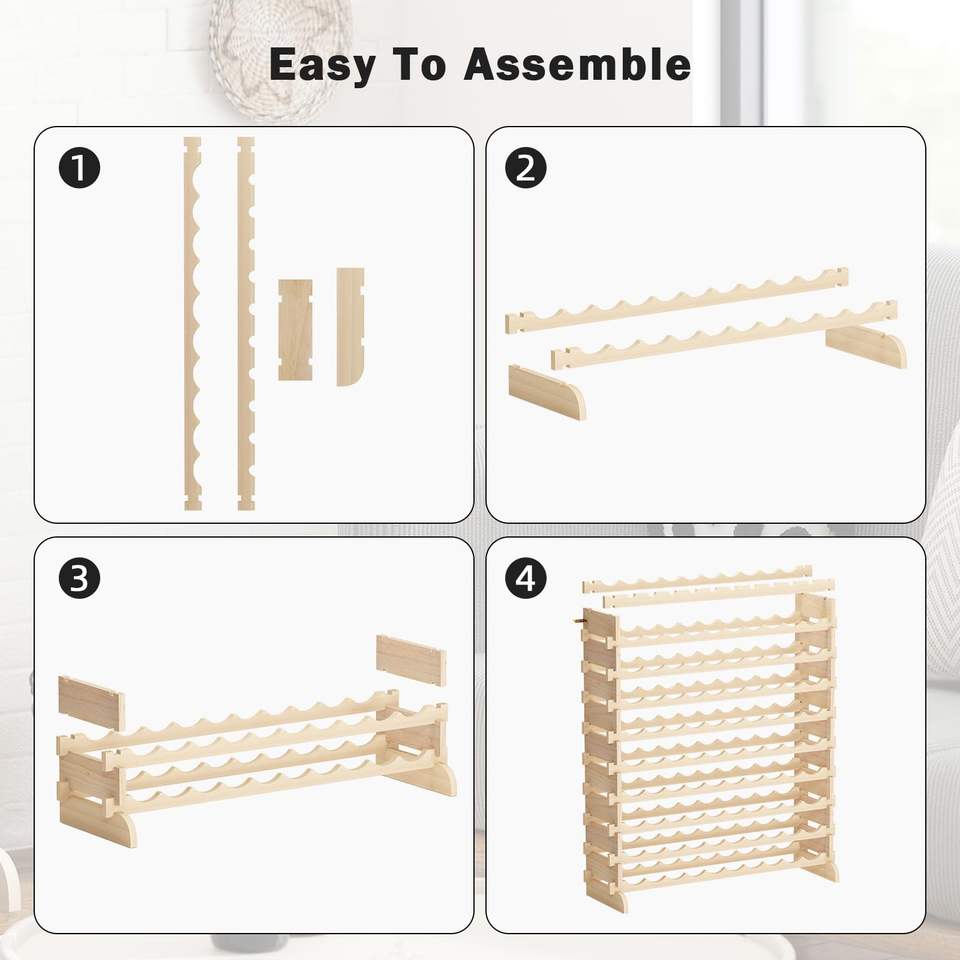 Easy To Assemble

1

2

3

4