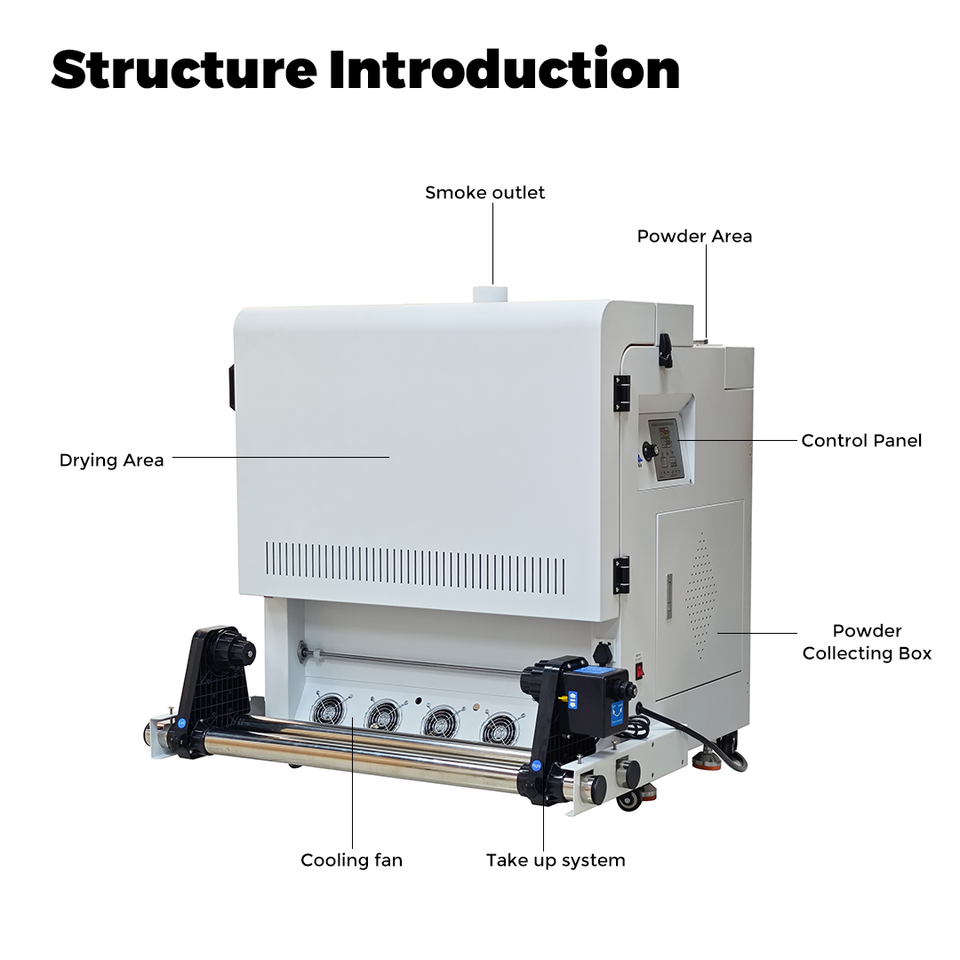 Structure Introduction

Smoke outlet

Powder Area

Drying Area

Control Panel

Powder Collecting Box

Cooling fan

Take up system